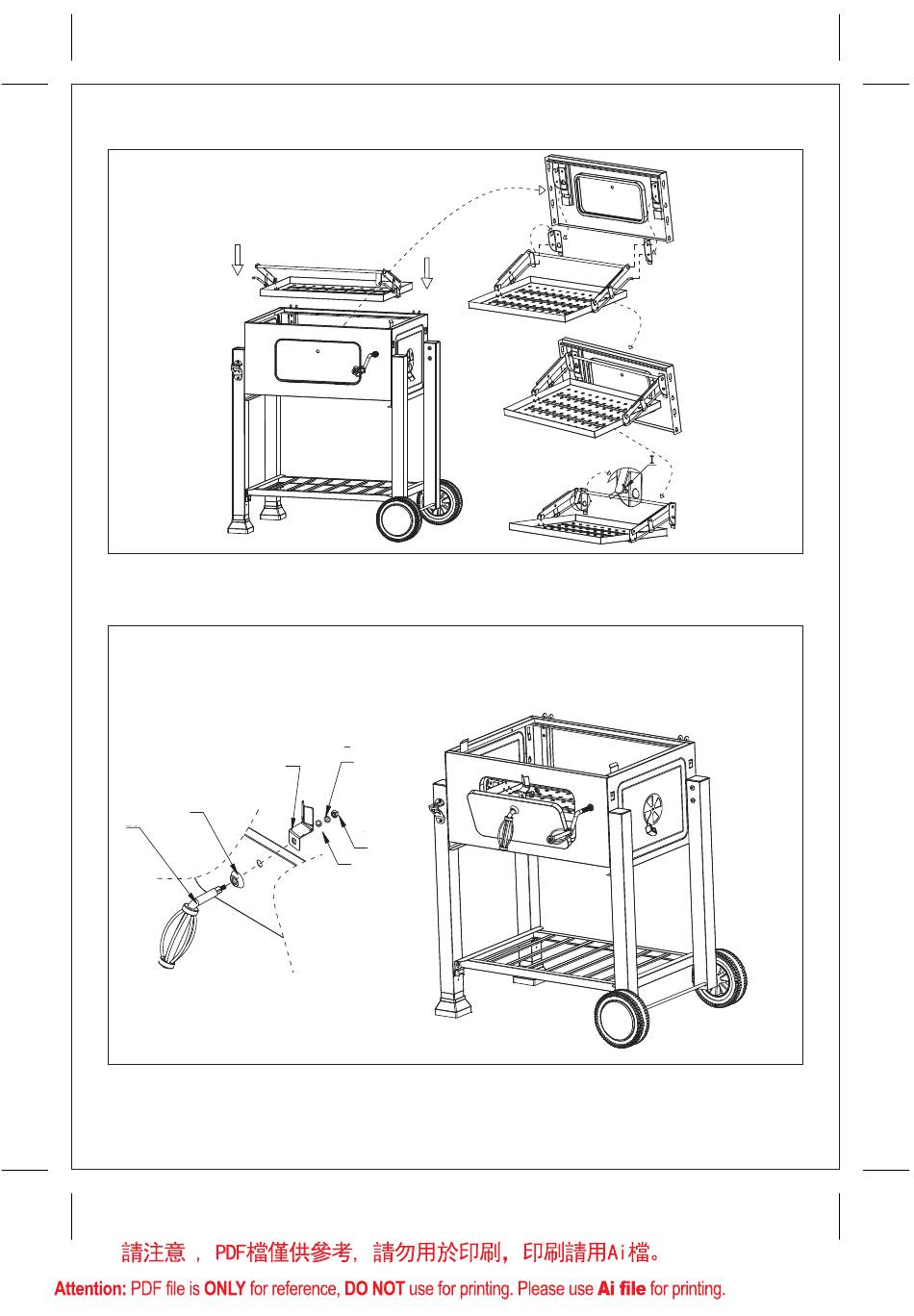 I

請注意 ， PDF檔僅供參考, 請勿用於印刷, 印刷請用Ai檔。

Attention: PDF file is ONLY for reference, DO NOT use for printing. Please use Ai file for printing.