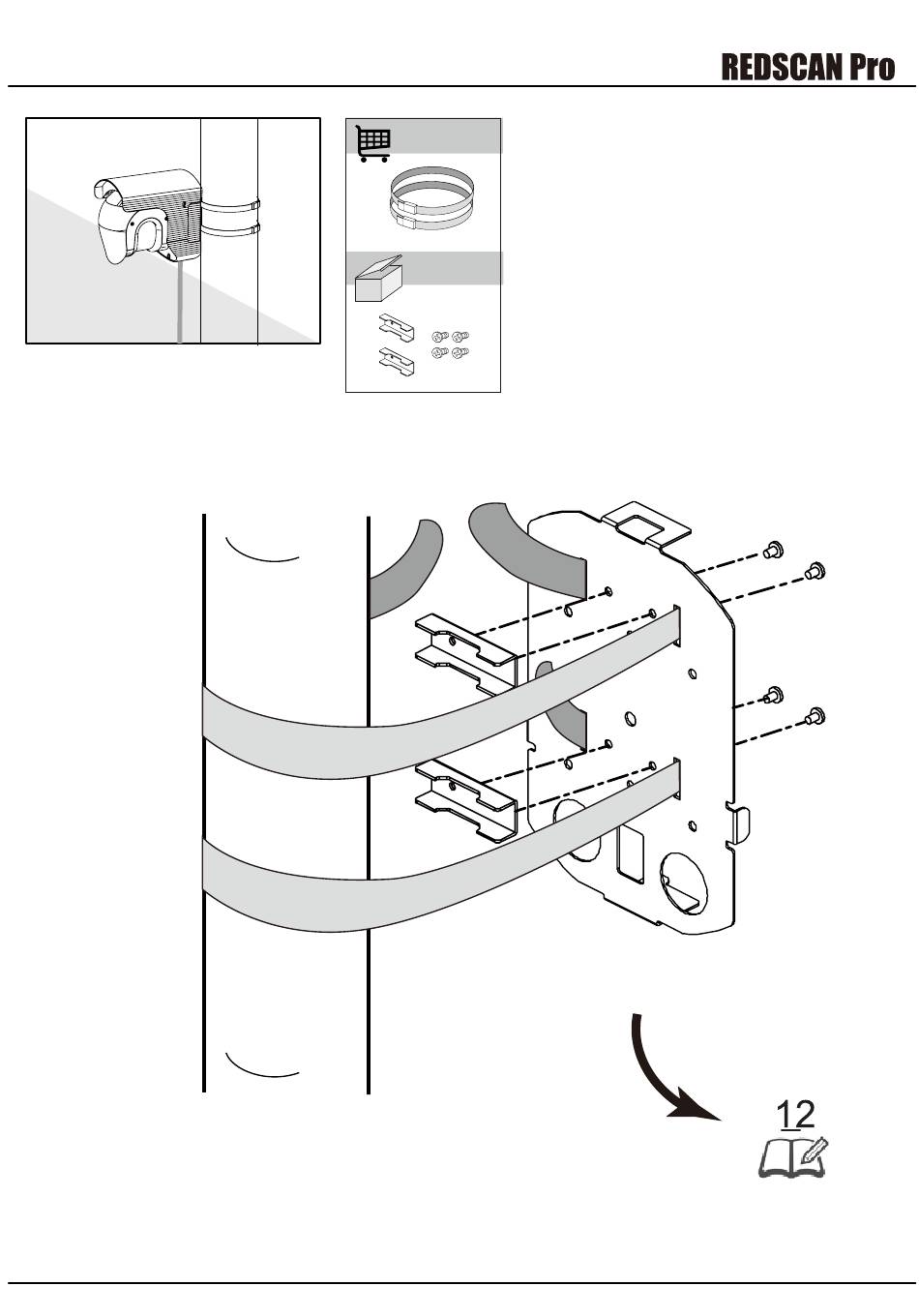 REDSCAN Pro

12