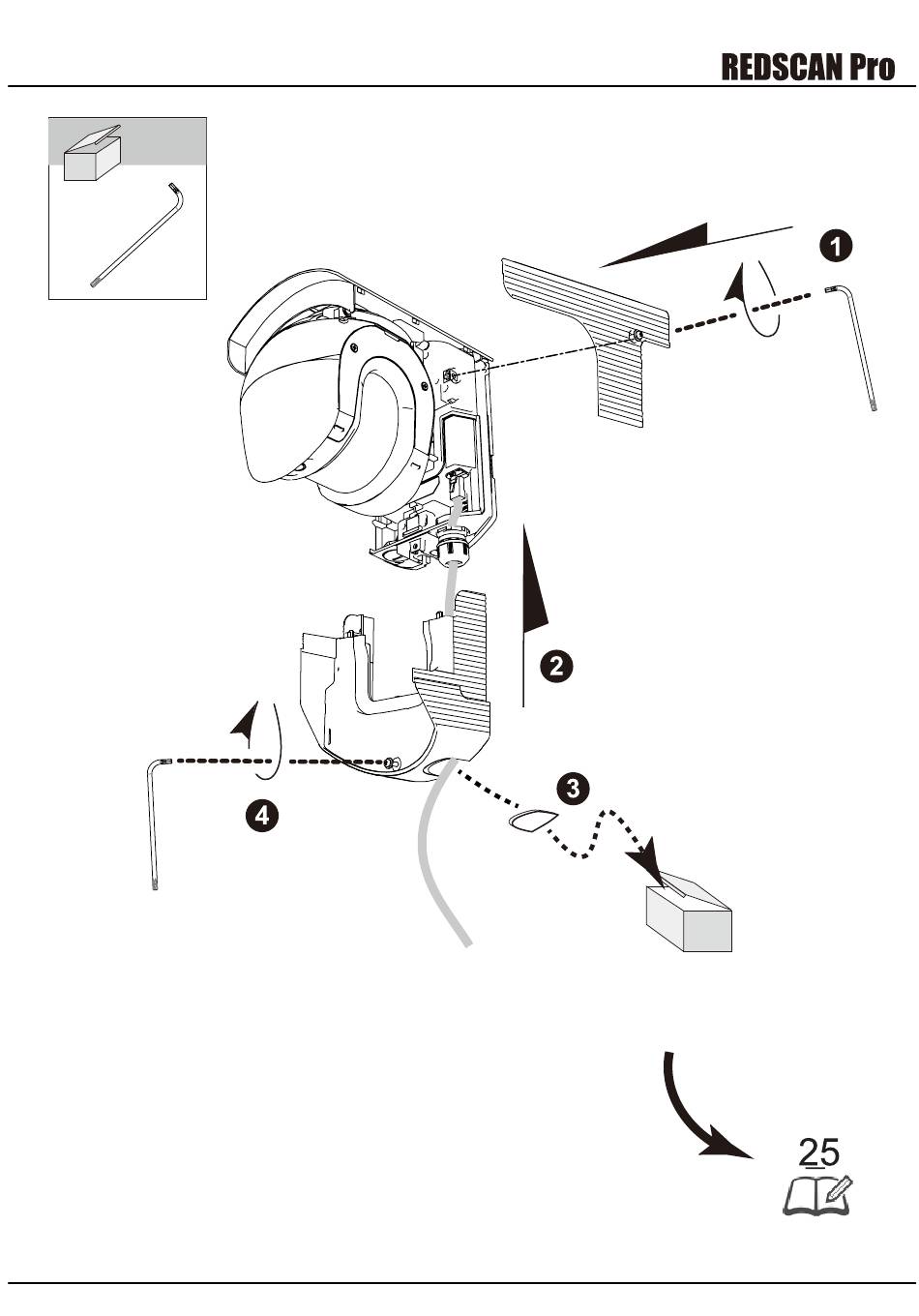 REDSCAN Pro

1

2

3

4

25