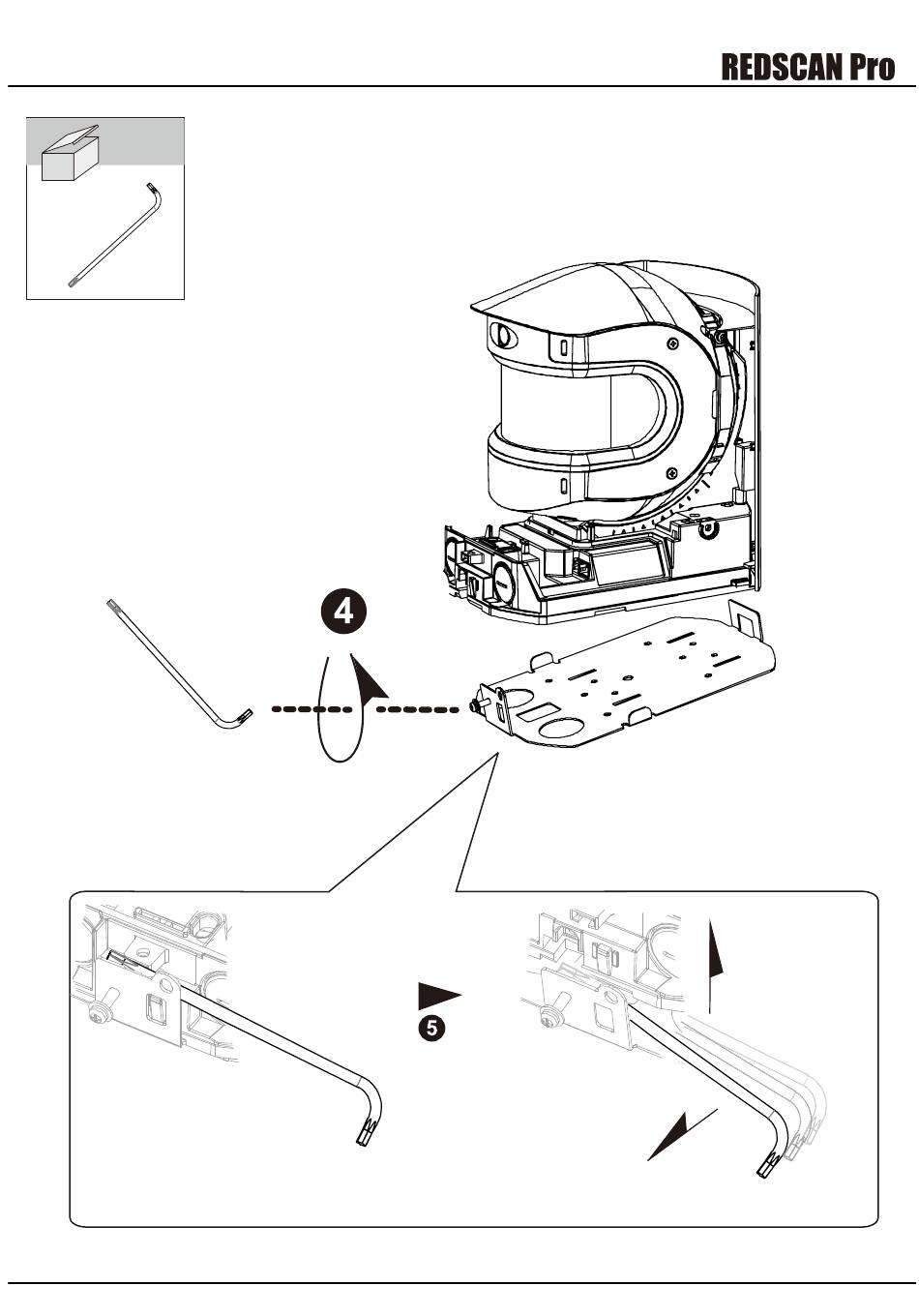 REDSCAN Pro

4

5