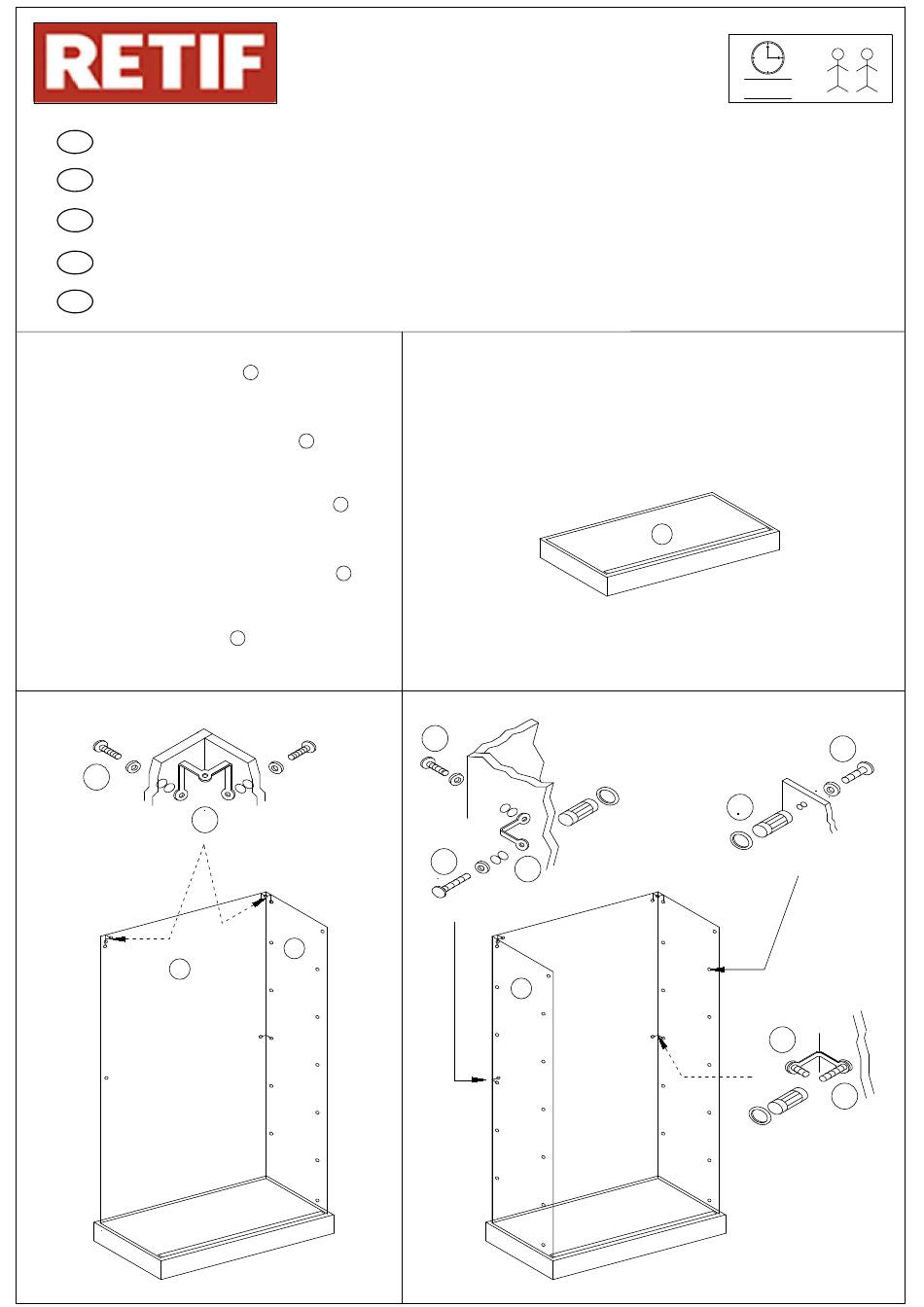 RETIF