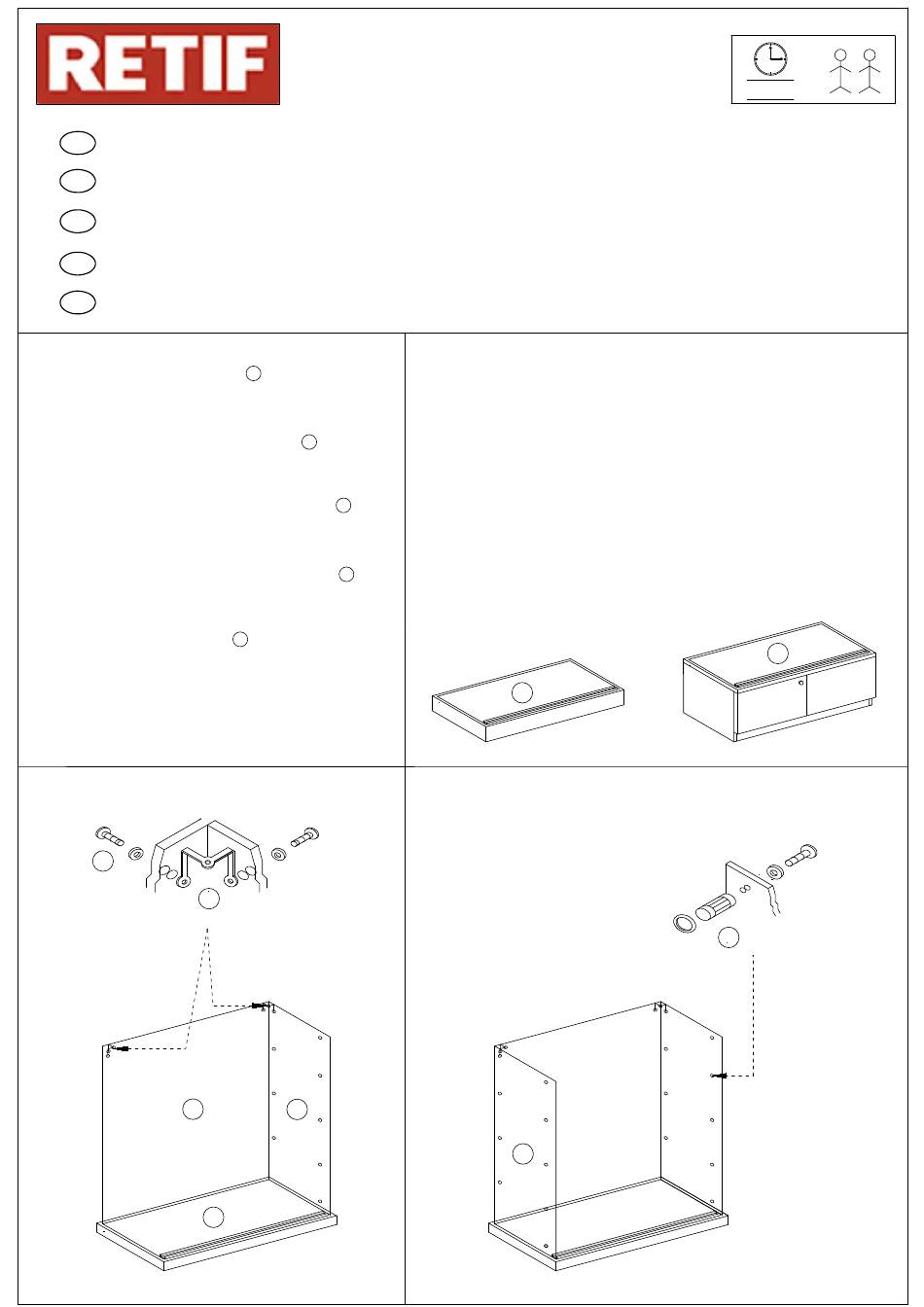 RETIF