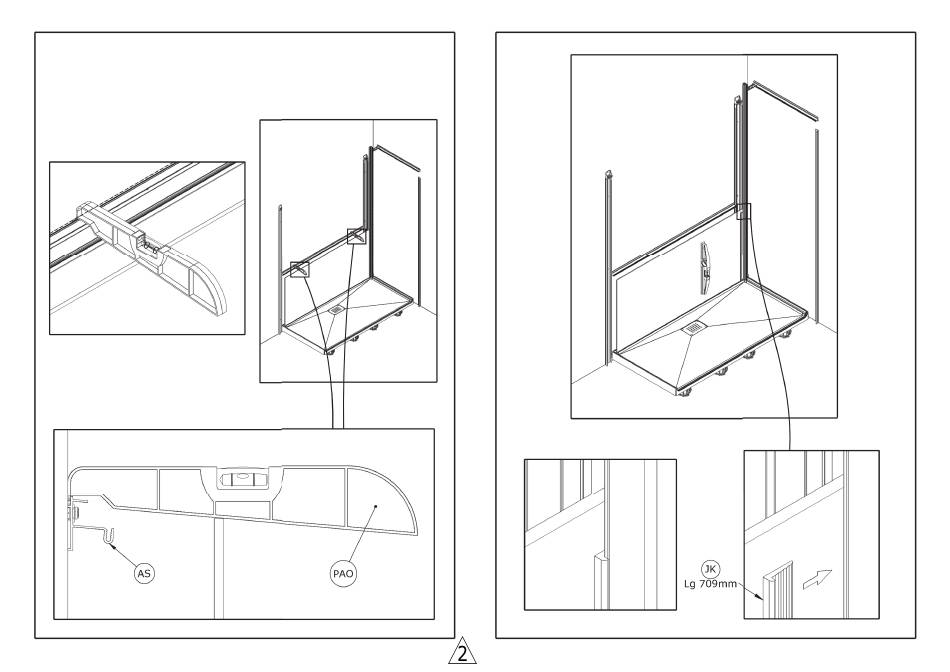 AS

PAO

JK
Lg 709mm

2