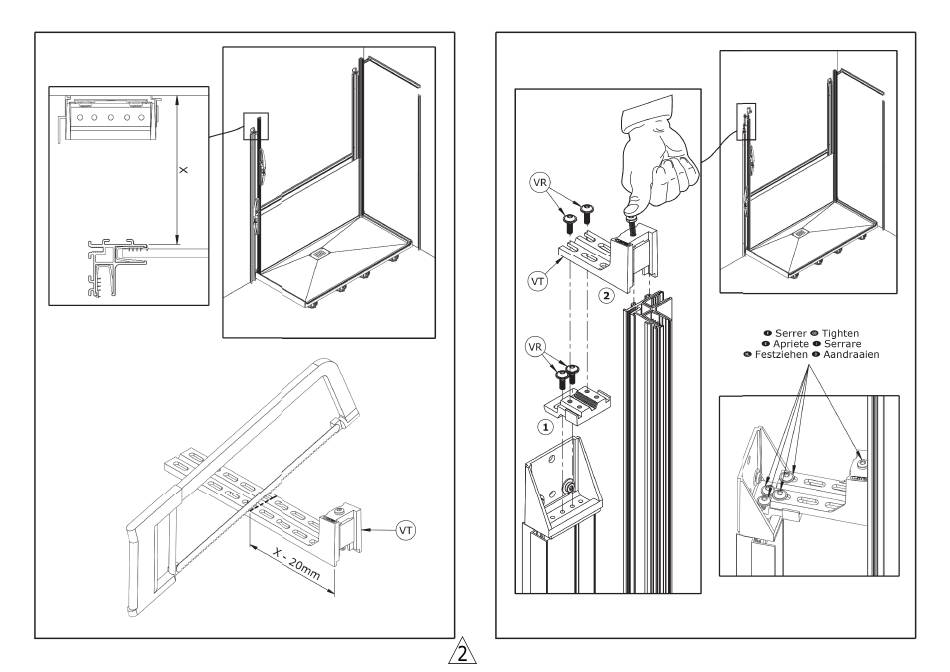 X

X - 20mm

VT

VR

VT

2

VR

1

Serrer Tighten
Apriete Serrare
Festziehen Aandraaien

2