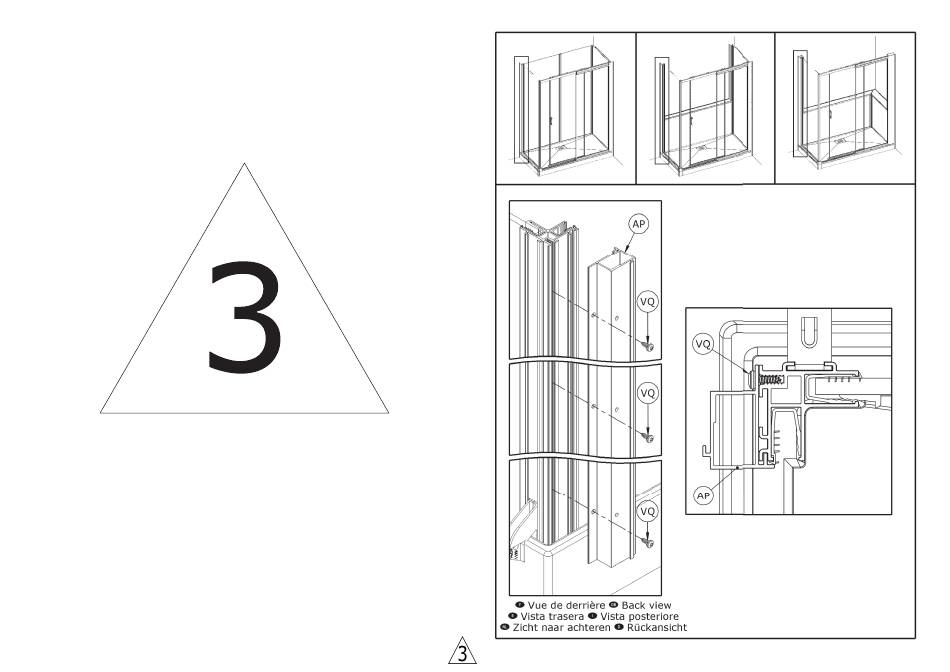 3

AP

VQ

VQ

VQ

VQ

AP

Vue de derrière Back view
Vista trasera Vista posteriore
Zicht naar achteren Rückansicht

3