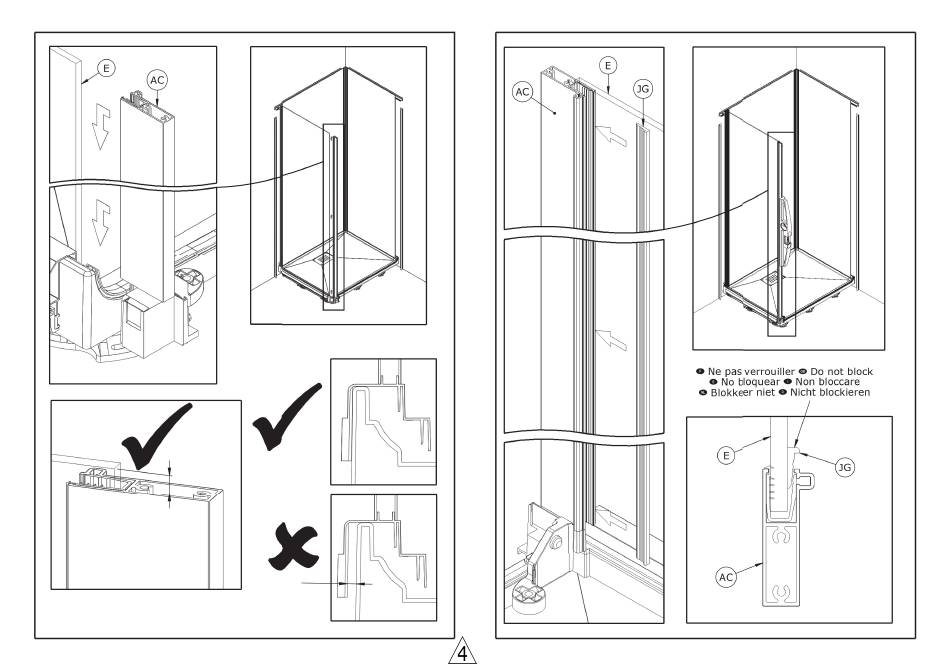 E
AC

AC
E
JG

Ne pas verrouiller Do not block
No bloquear Non bloccare
Blokkeer niet Nicht blockieren

E
JG
AC

4