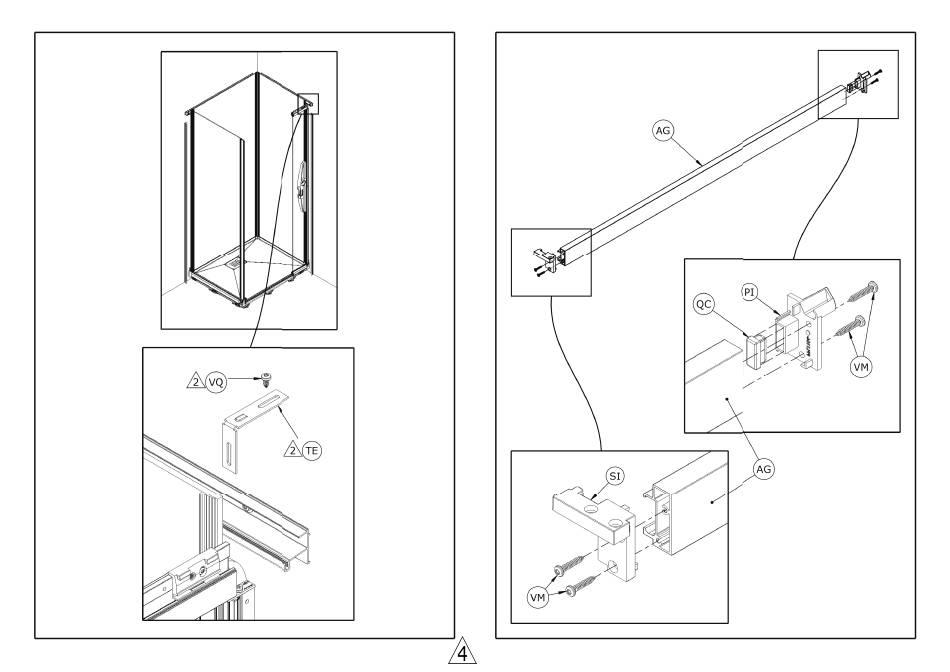 2 VQ

2 TE

AG

QC

PI

VM

AG

SI

VM

4