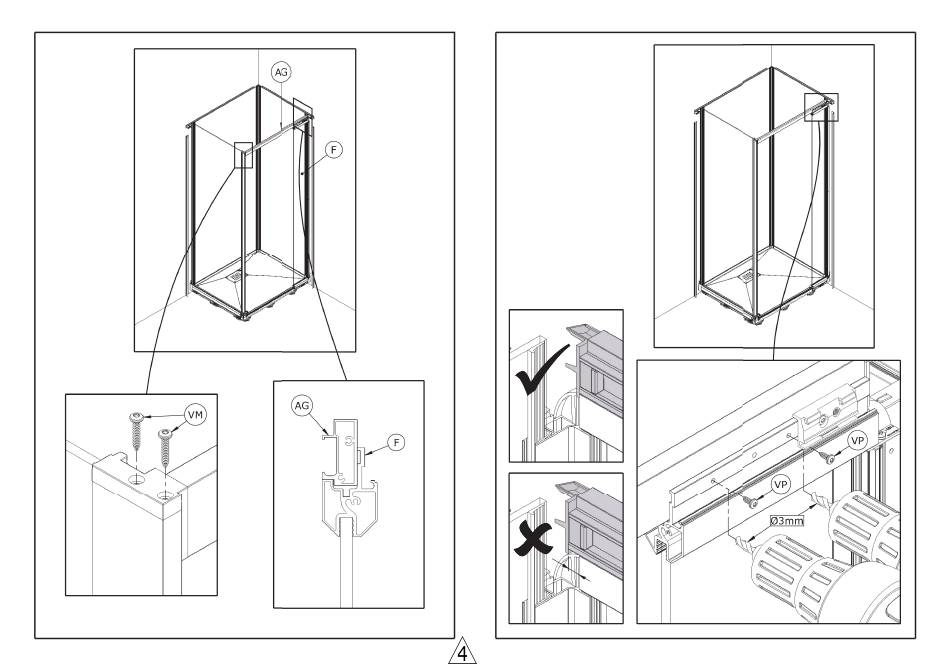 AG
F
VM
AG
F
VP
VP
Ø3mm
4