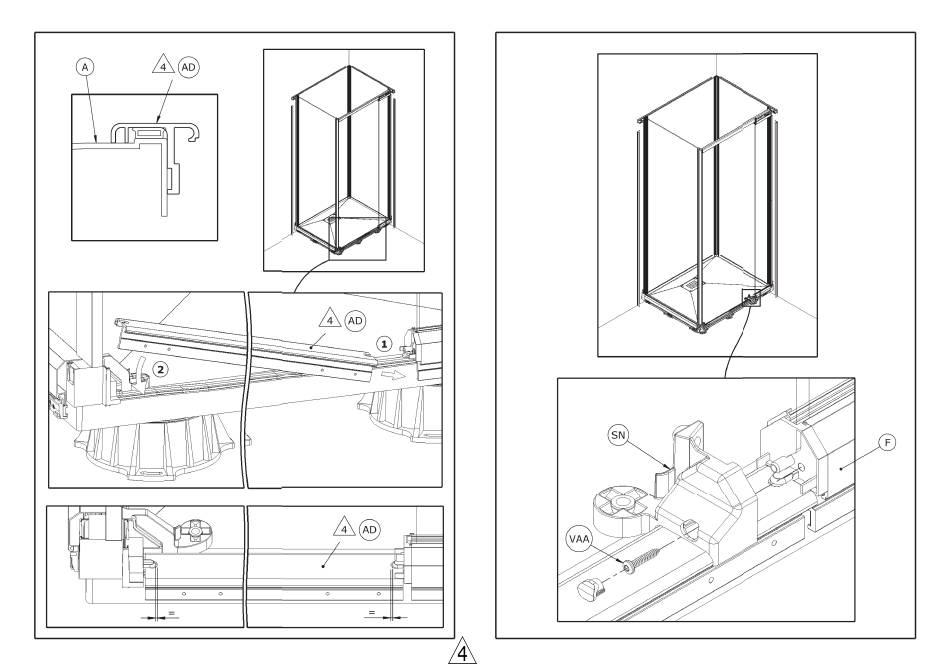 A
4 AD
4 AD
1
2
4 AD
=
=
SN
F
VAA
4