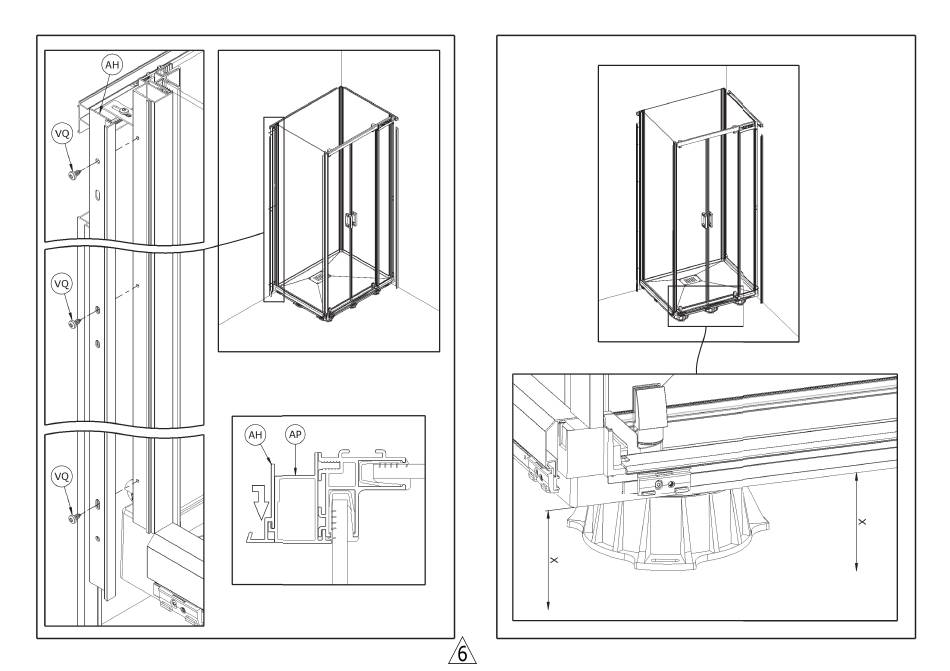 AH
VQ
VQ
VQ
AH
AP
X
X
6