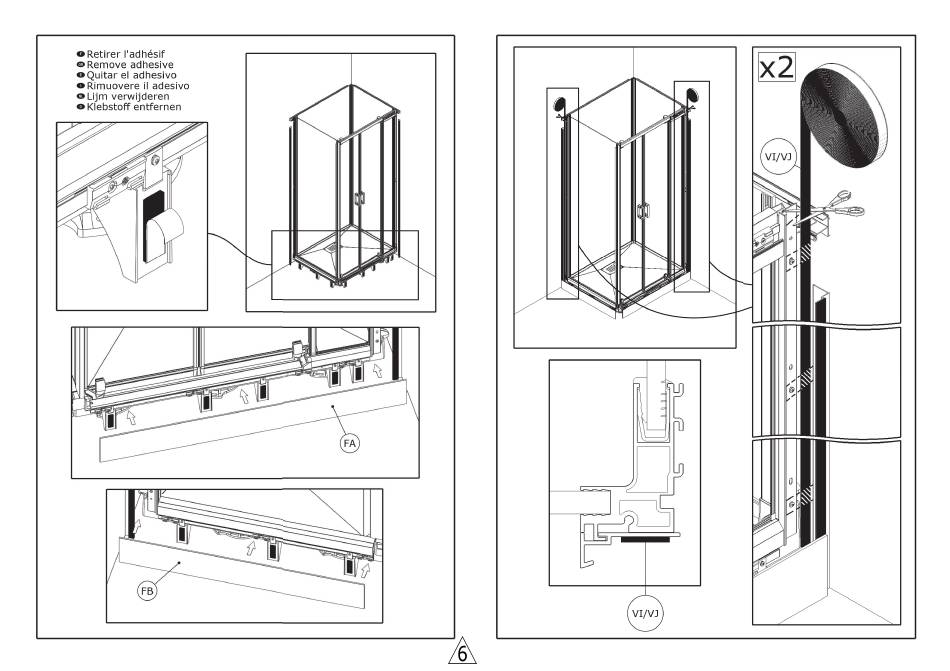 Retirer l'adhésif
Remove adhesive
Quitar el adhesivo
Rimuovere il adesivo
Lijm verwijderen
Klebstoff entfernen

FA

FB

x2

VI/VJ

VI/VJ

6