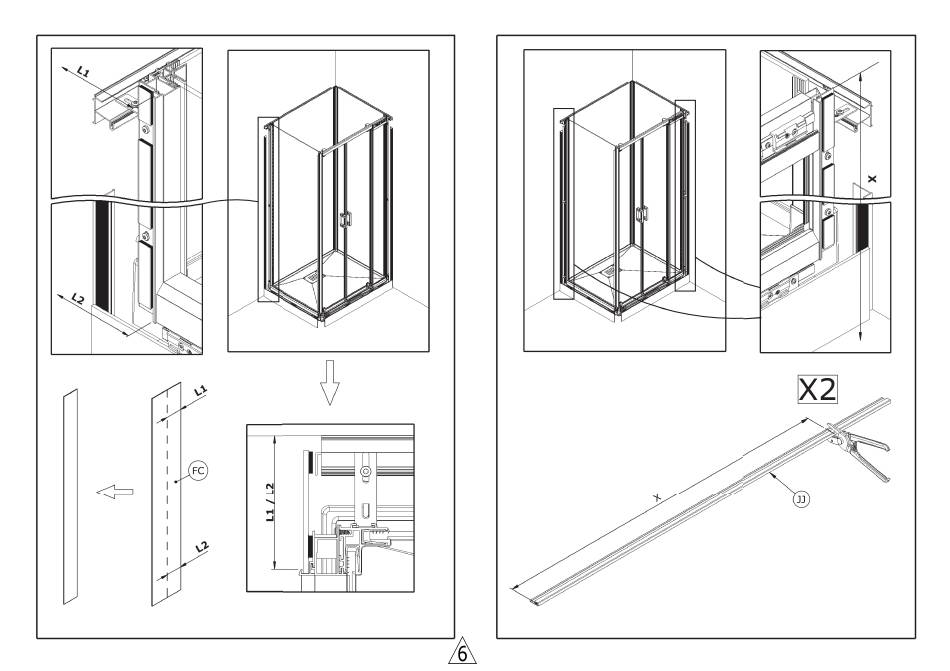 L1

L2

L1

FC

L2

L1 / L2

X

X2

X

JJ

6