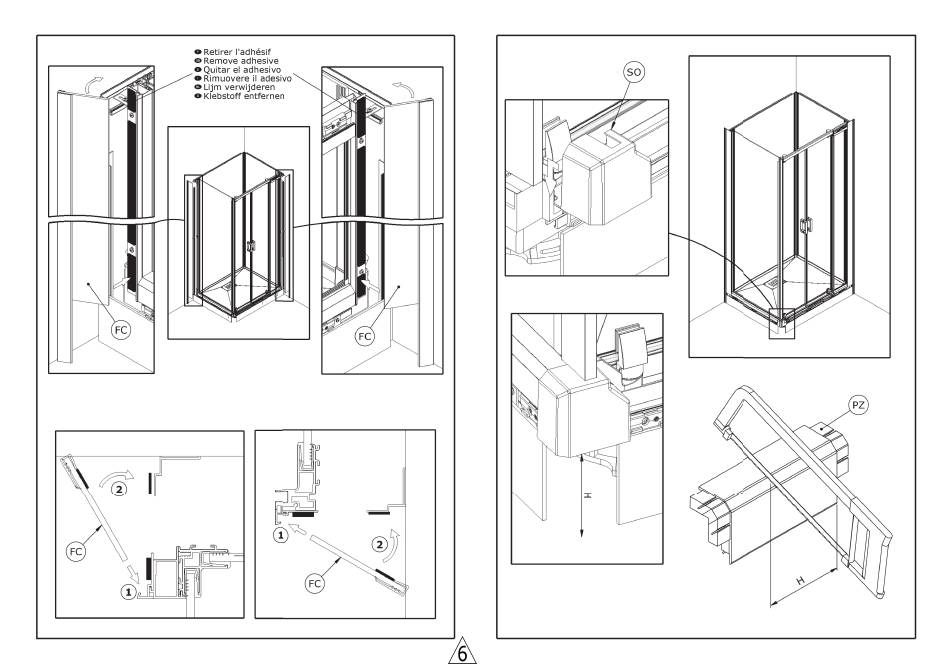 Retirer l'adhésif
Remove adhesive
Quitar el adhesivo
Rimuovere il adesivo
Lijm verwijderen
Klebstoff entfernen

FC
FC

2
FC
1

1
2
FC

SO

H

PZ
H

6