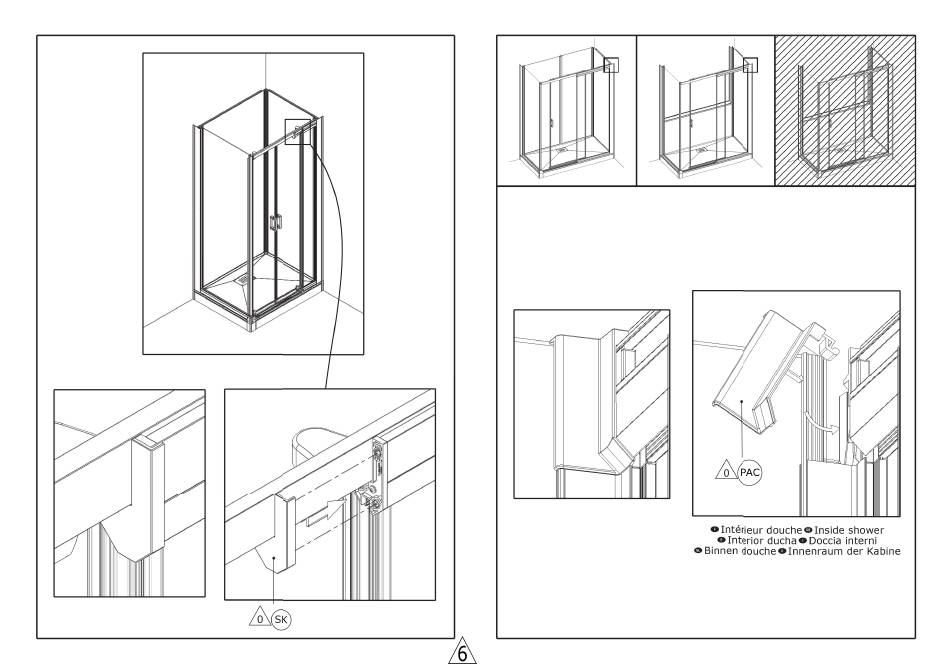 0 SK

0 PAC

Intérieur douche Inside shower
Interior ducha Doccia interni
Binnen douche Innenraum der Kabine

6