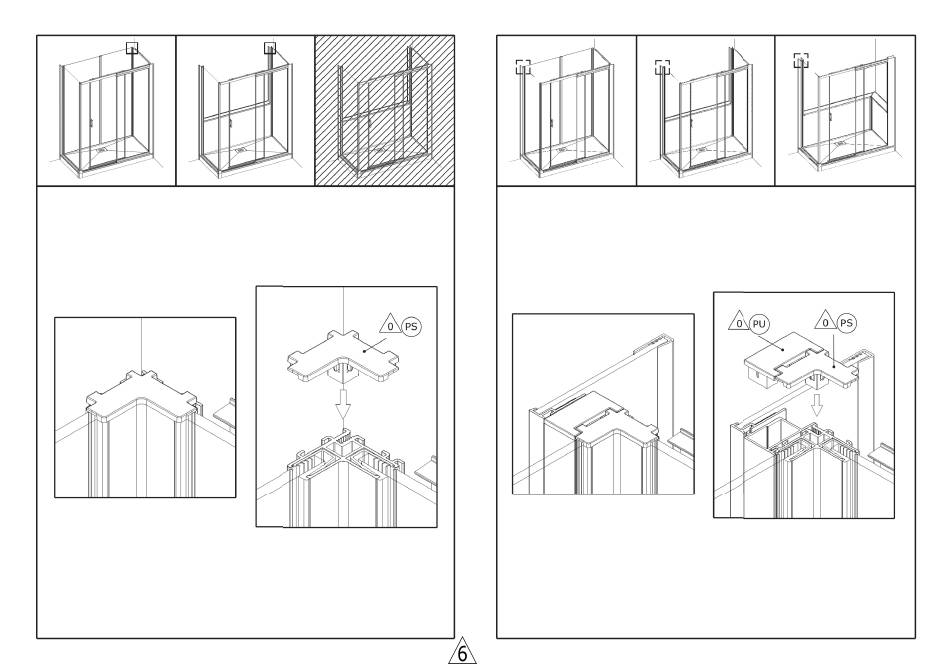 0 PS

0 PU

0 PS

6