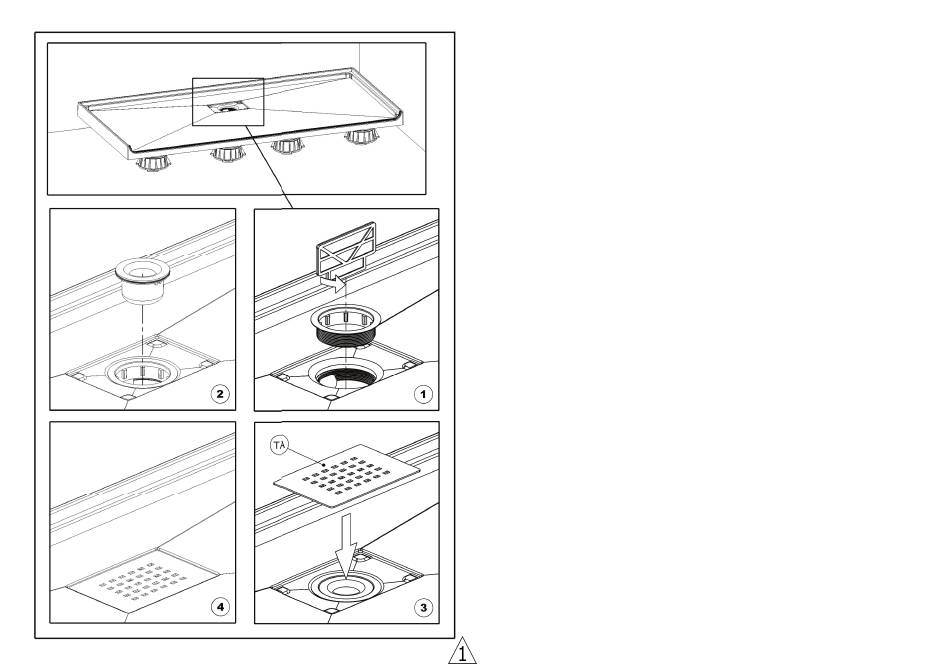 2

1

TA

4

3

1