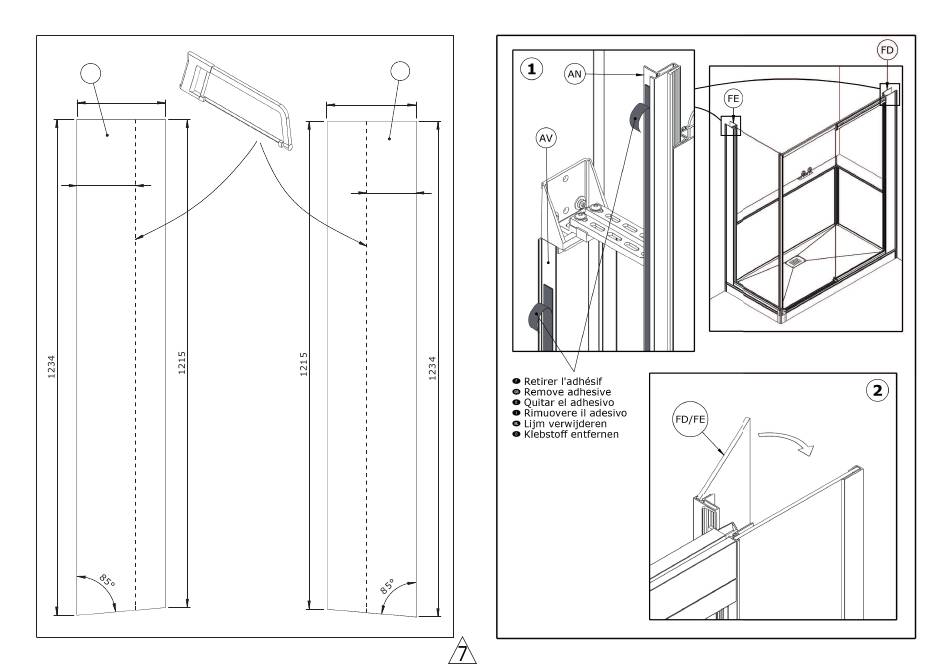 1234

1215

85°

1215

1234

85°

1

AN

AV

FE

FD

Retirer l'adhésif
Remove adhesive
Quitar el adhesivo
Rimuovere il adesivo
Lijm verwijderen
Klebstoff entfernen

2

FD/FE

7