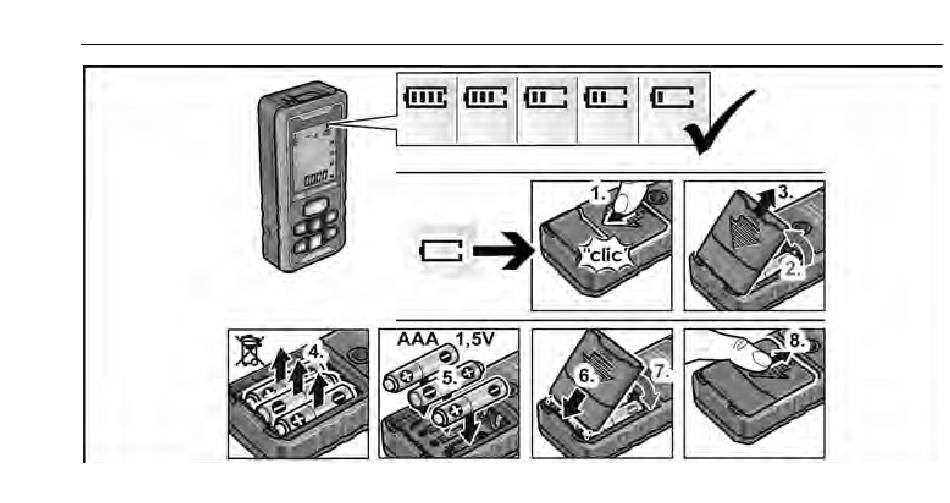 1.
"clic"
3.
2.
4.
AAA 1,5V
5.
6.
7.
8.