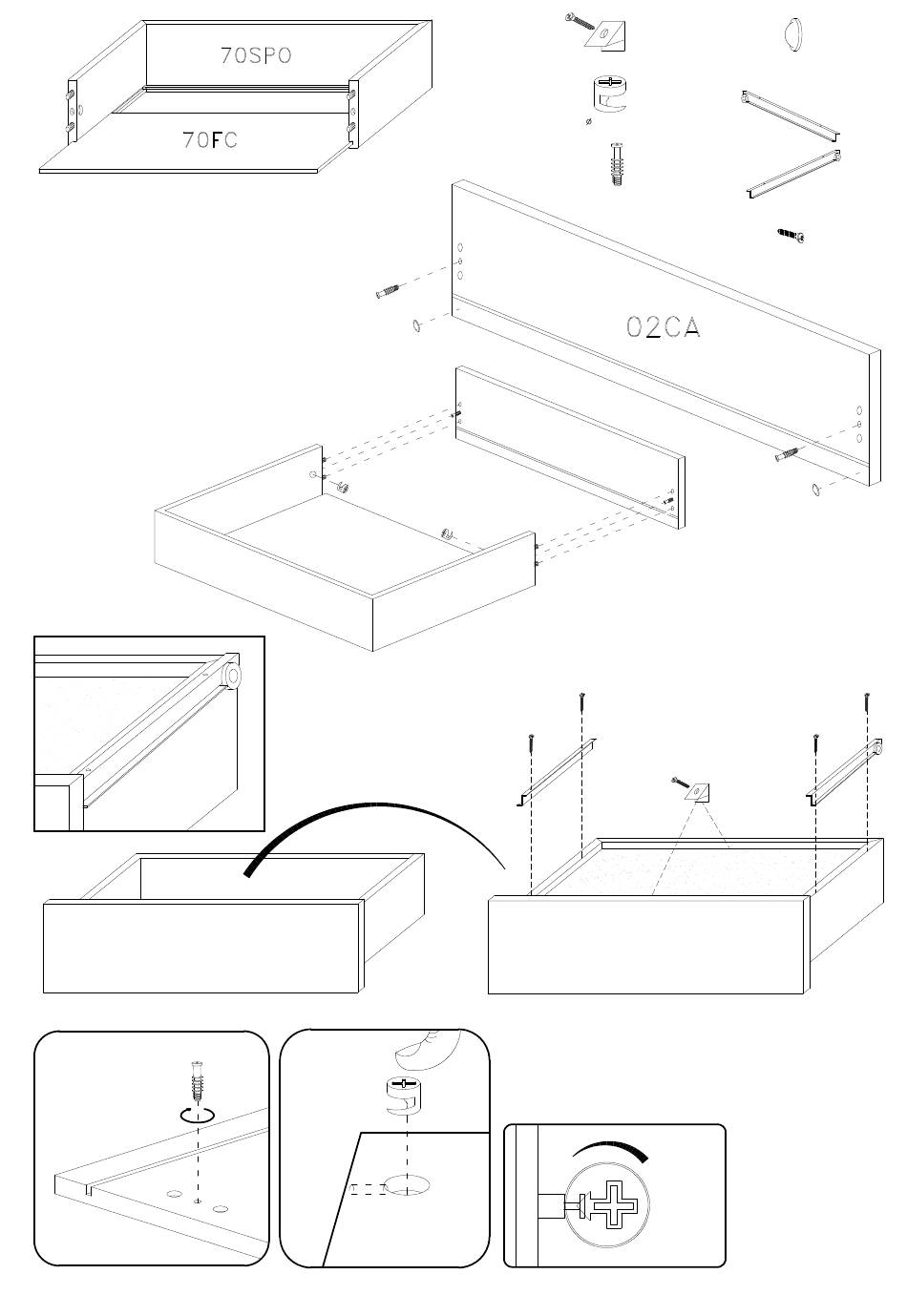 70SPO

70FC

02CA