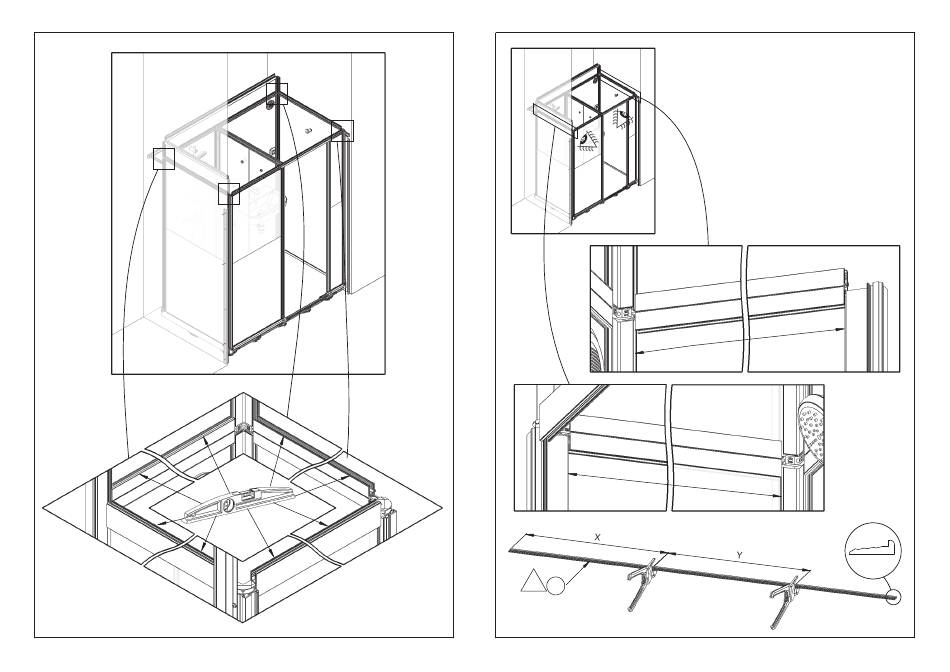 X

Y