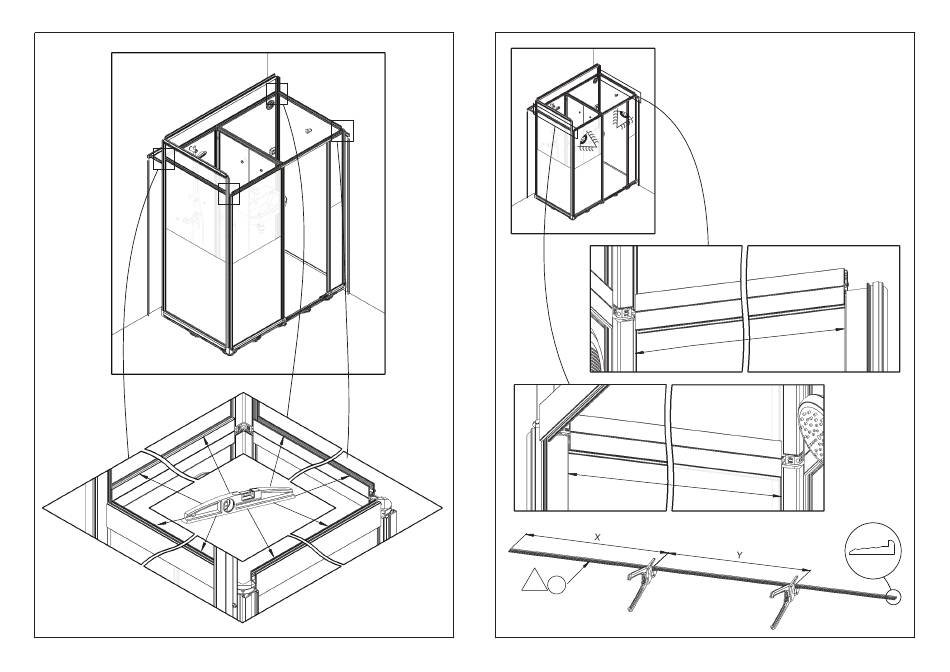 X

Y