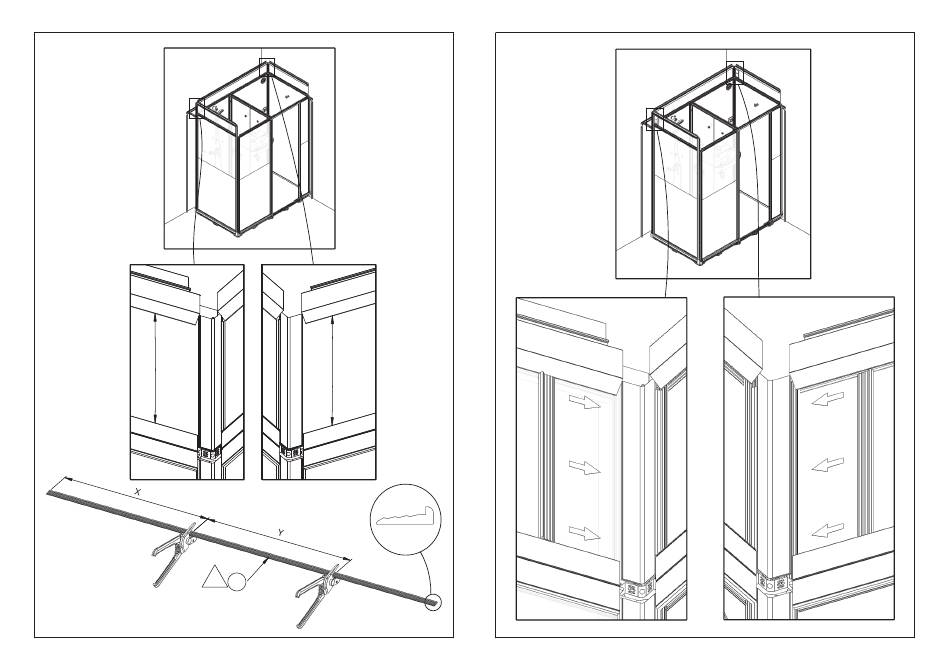 X
Y