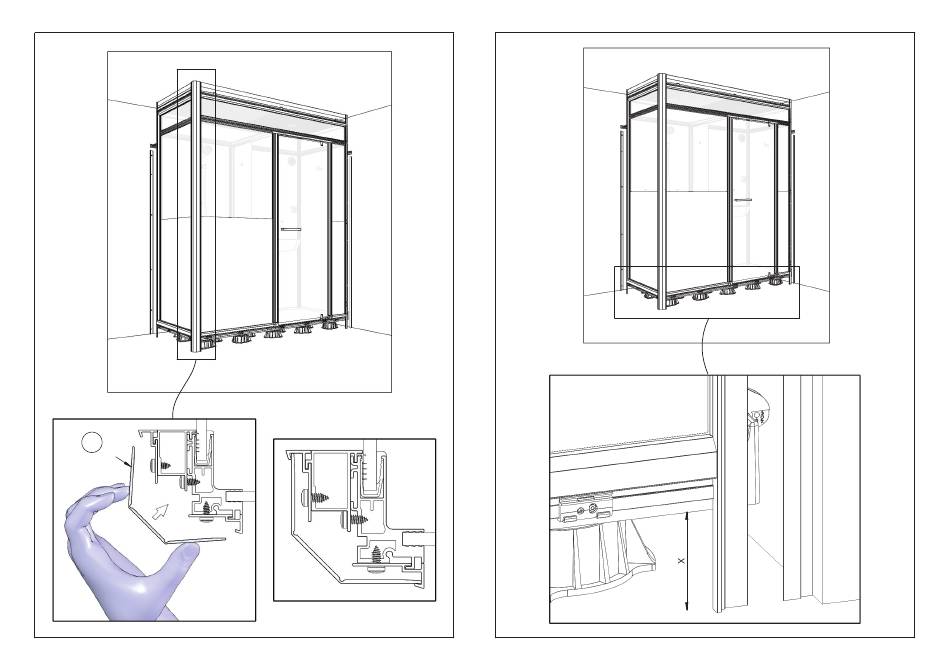 X