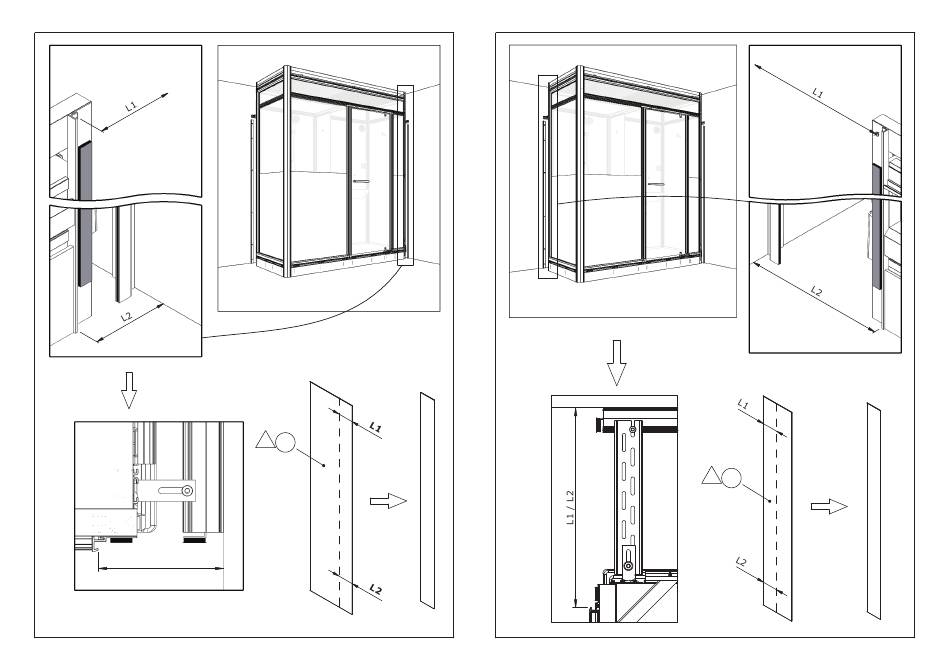 L1
L2
L1
L2
L1
L2
L1 / L2
L1
L2