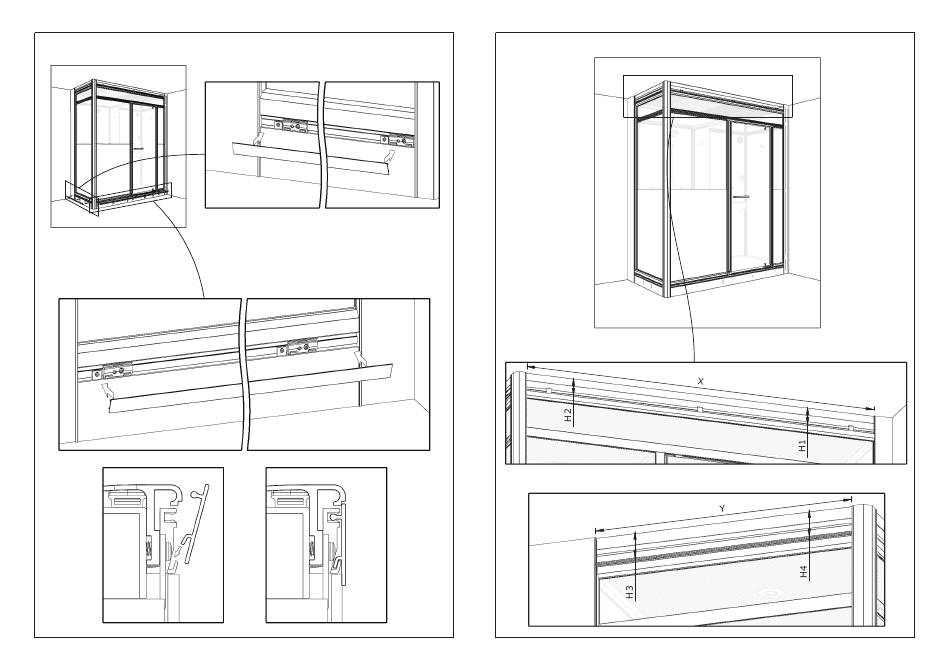 X
H2
H1
Y
H3
H4