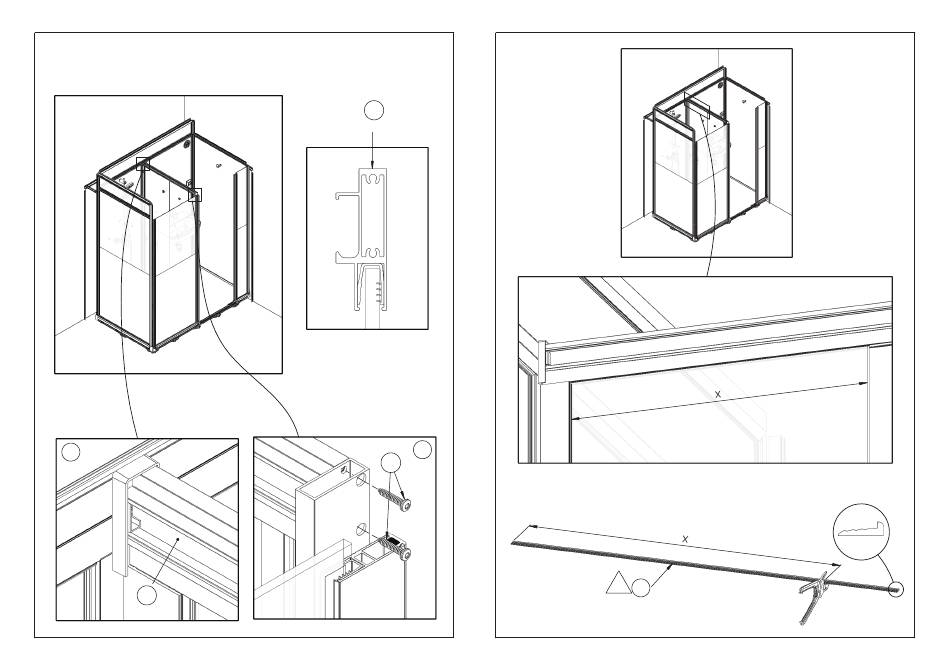 X

X