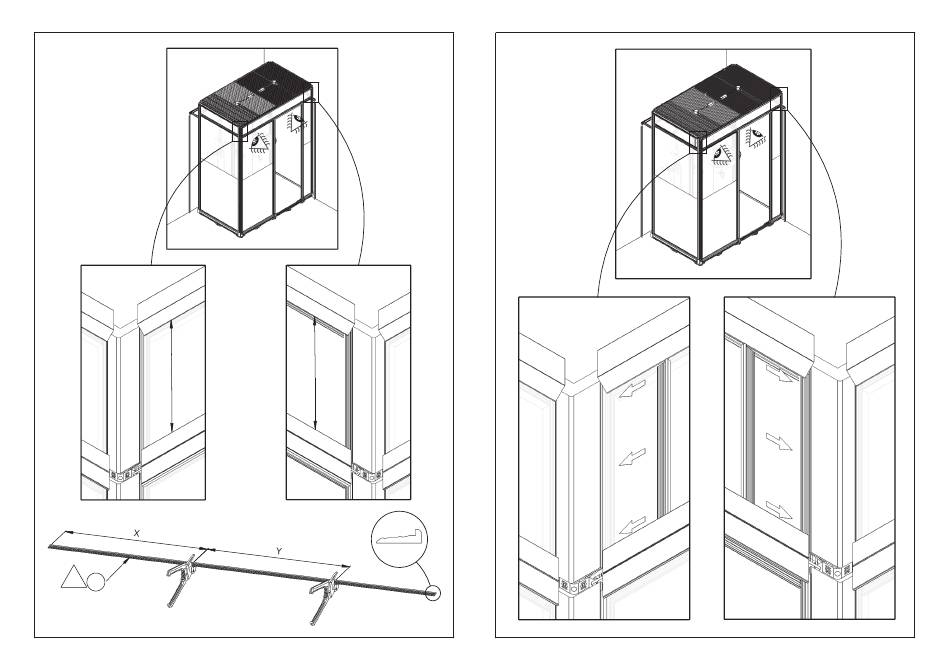 X

Y