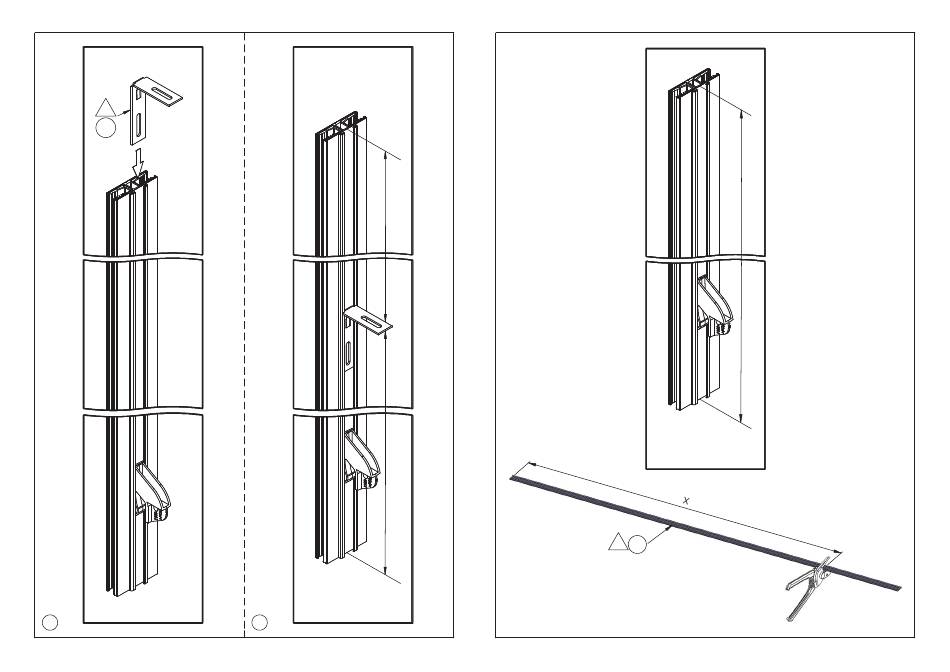 x