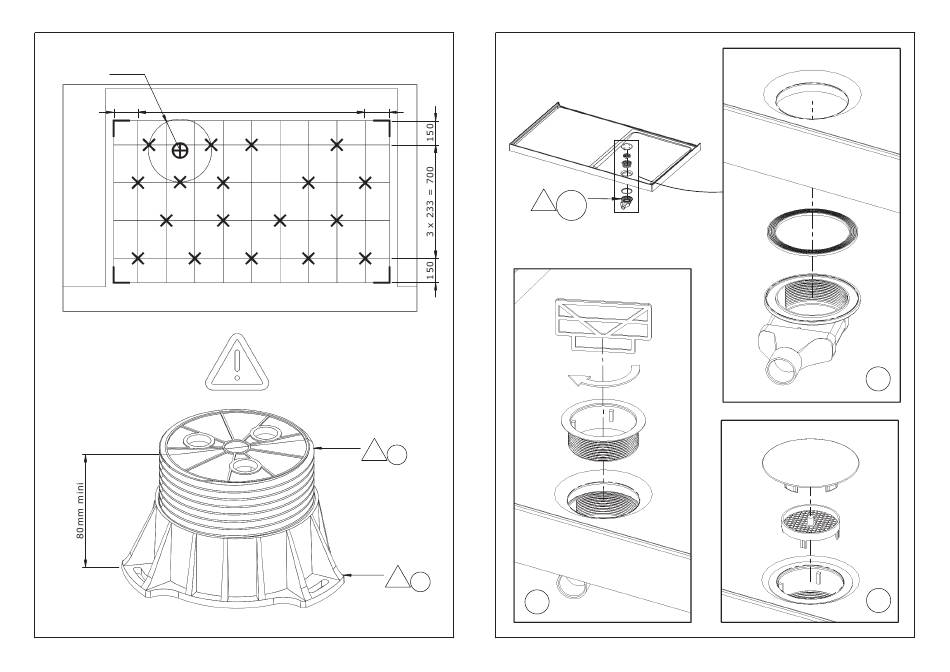 150
3 x 233 = 700
150
80mm mini