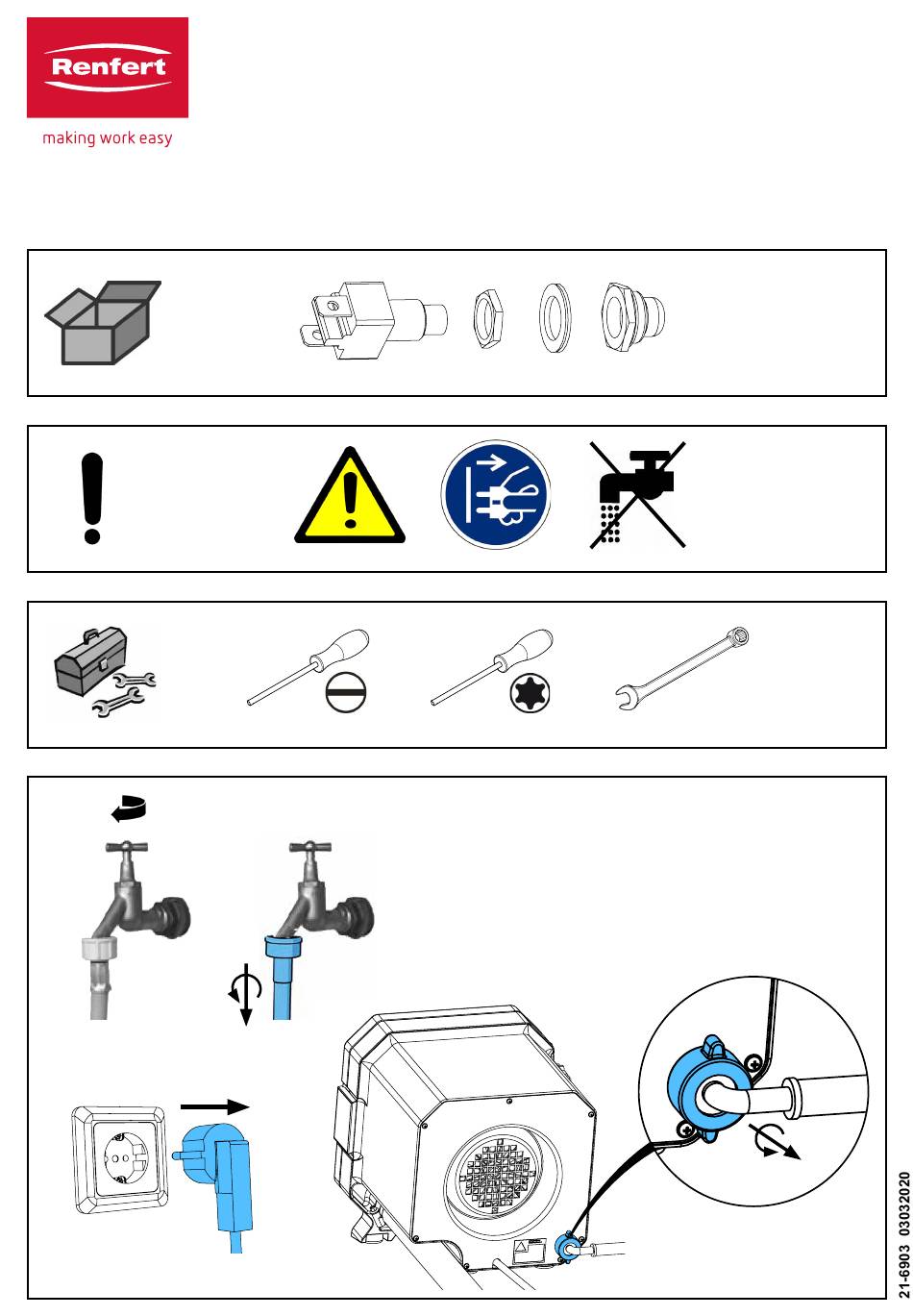 Renfert
making work easy

21-6903 03032020