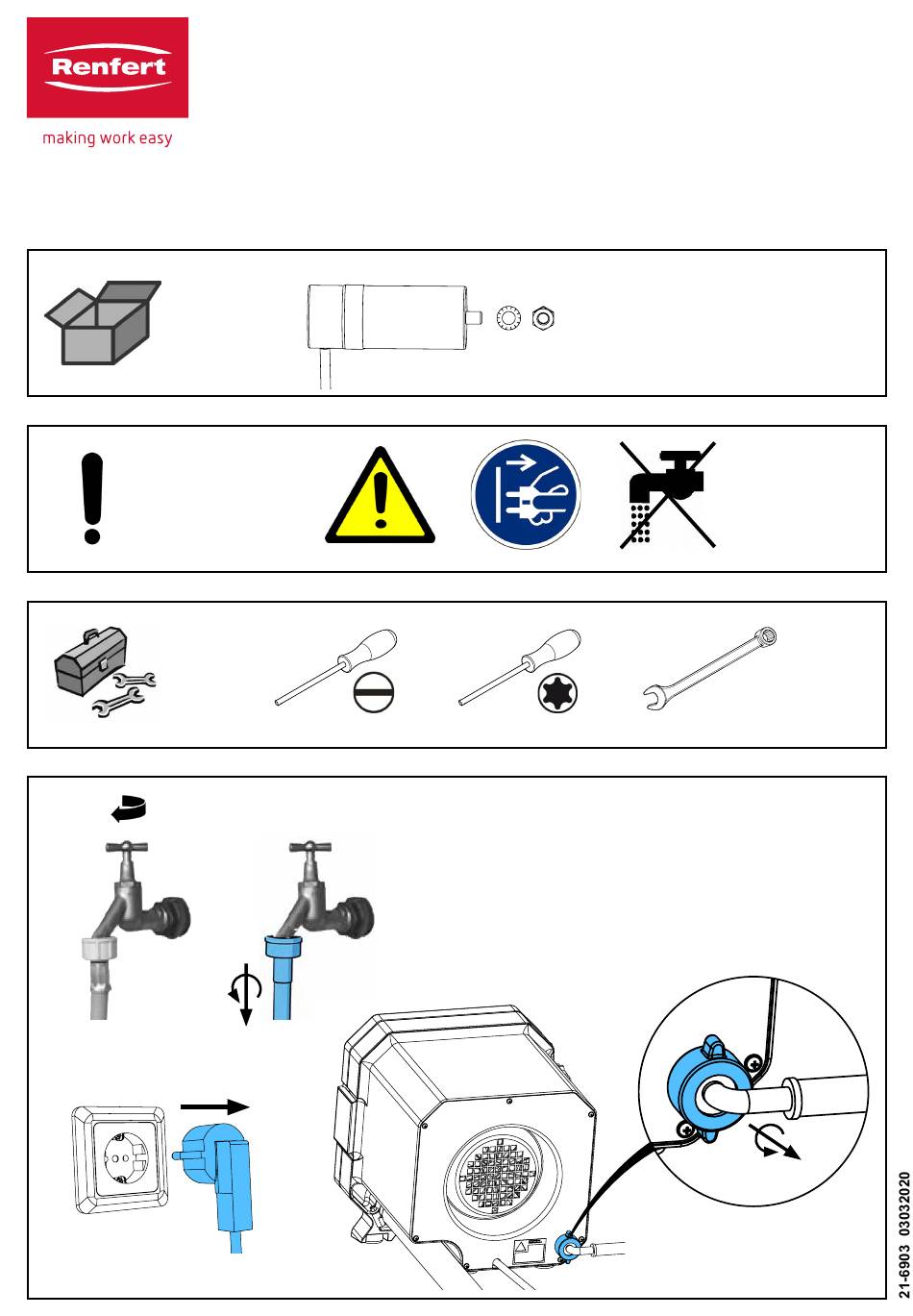 Renfert
making work easy

21-6903 03032020