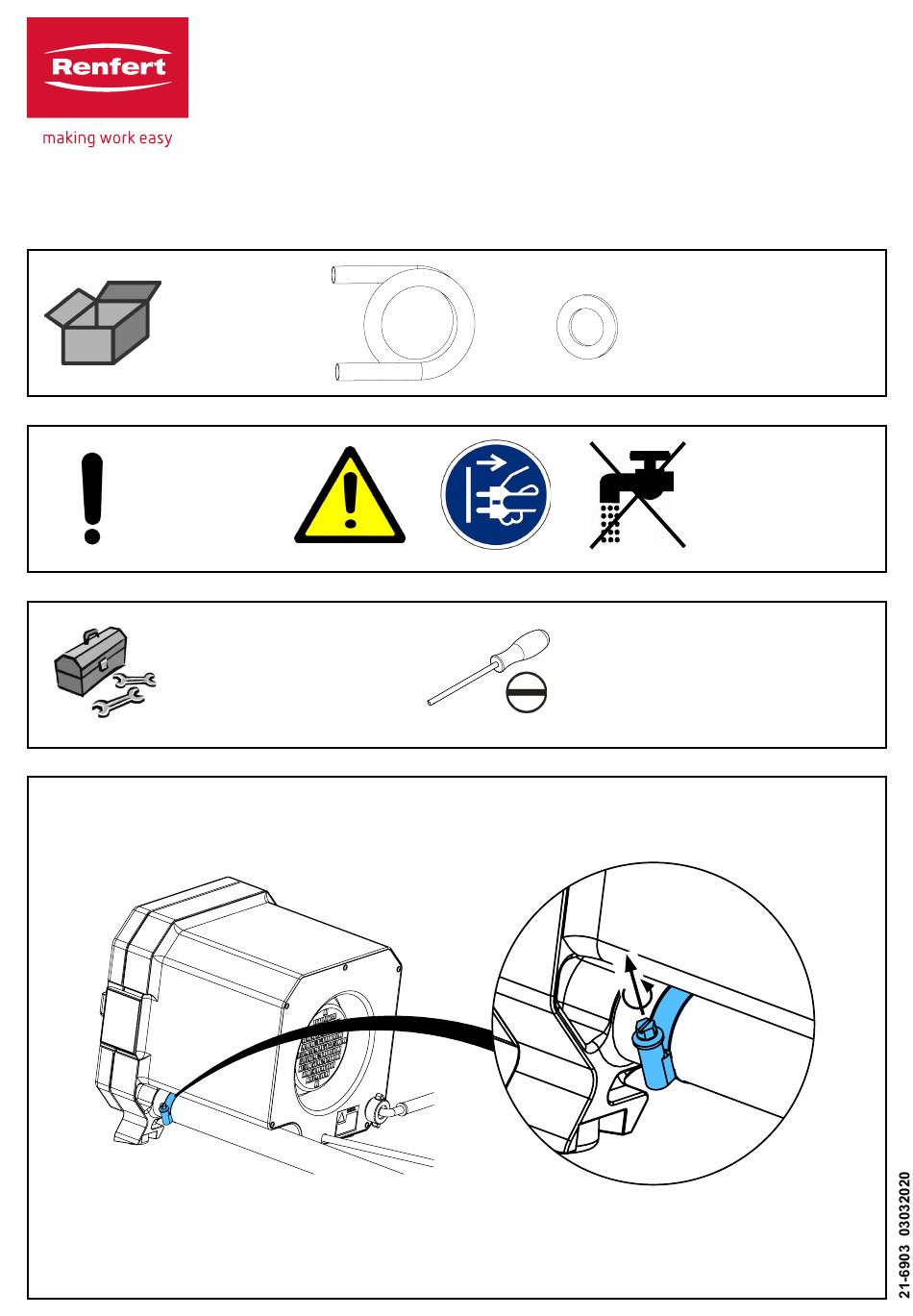 Renfert
making work easy

21-6903 03032020