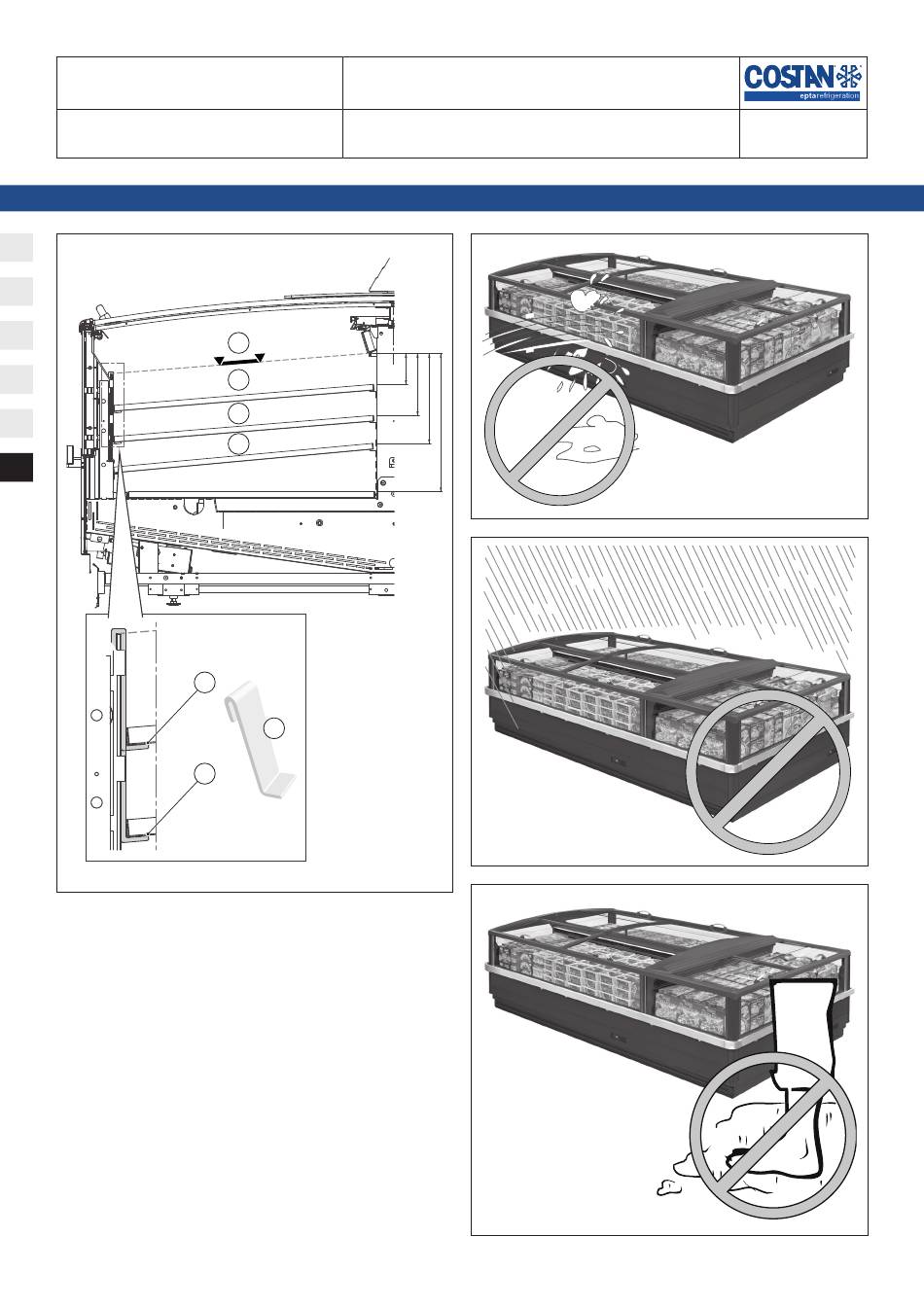 COSTAN
eptarefrigeration