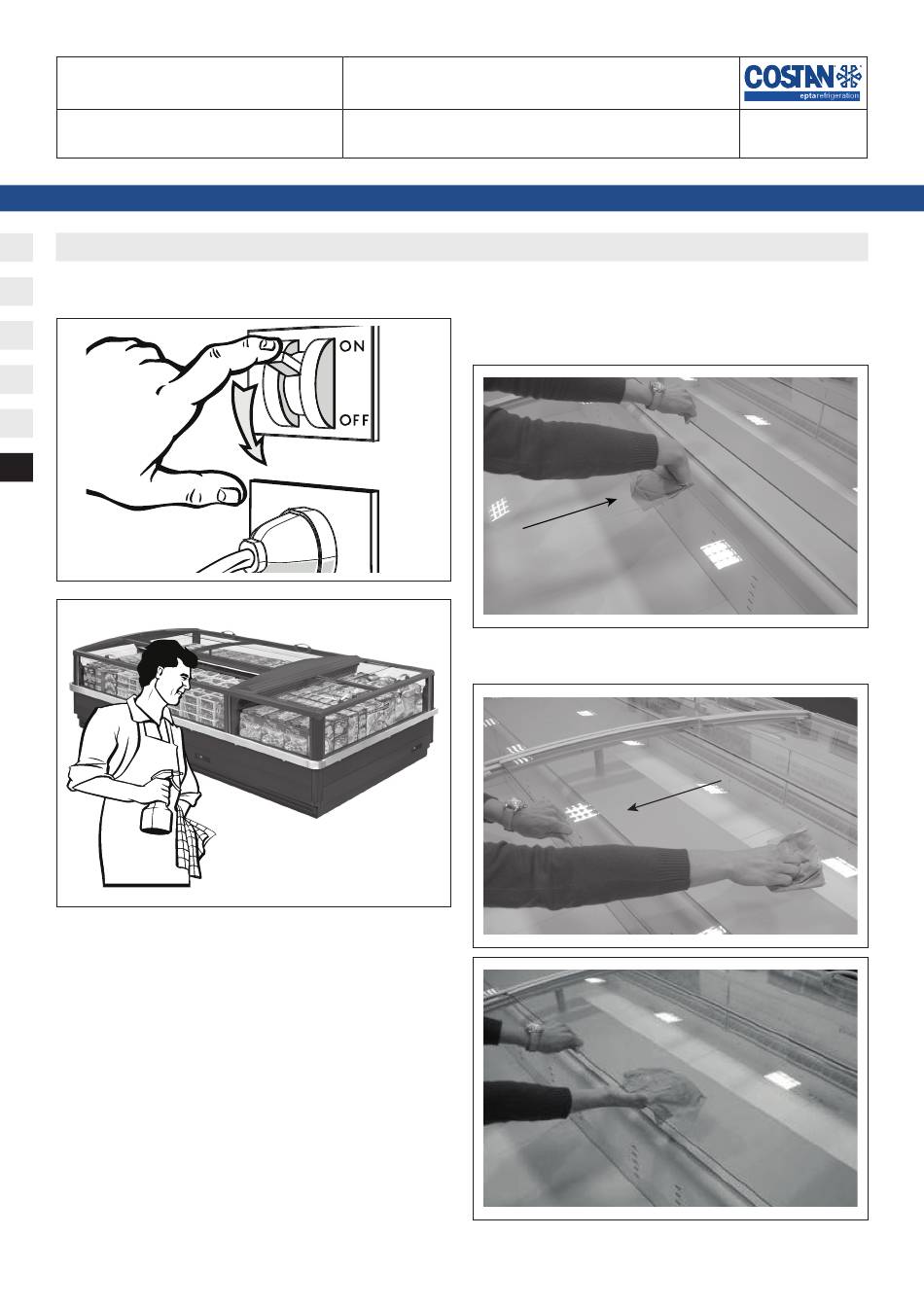 COSTAN
eptarefrigeration

ON

OFF