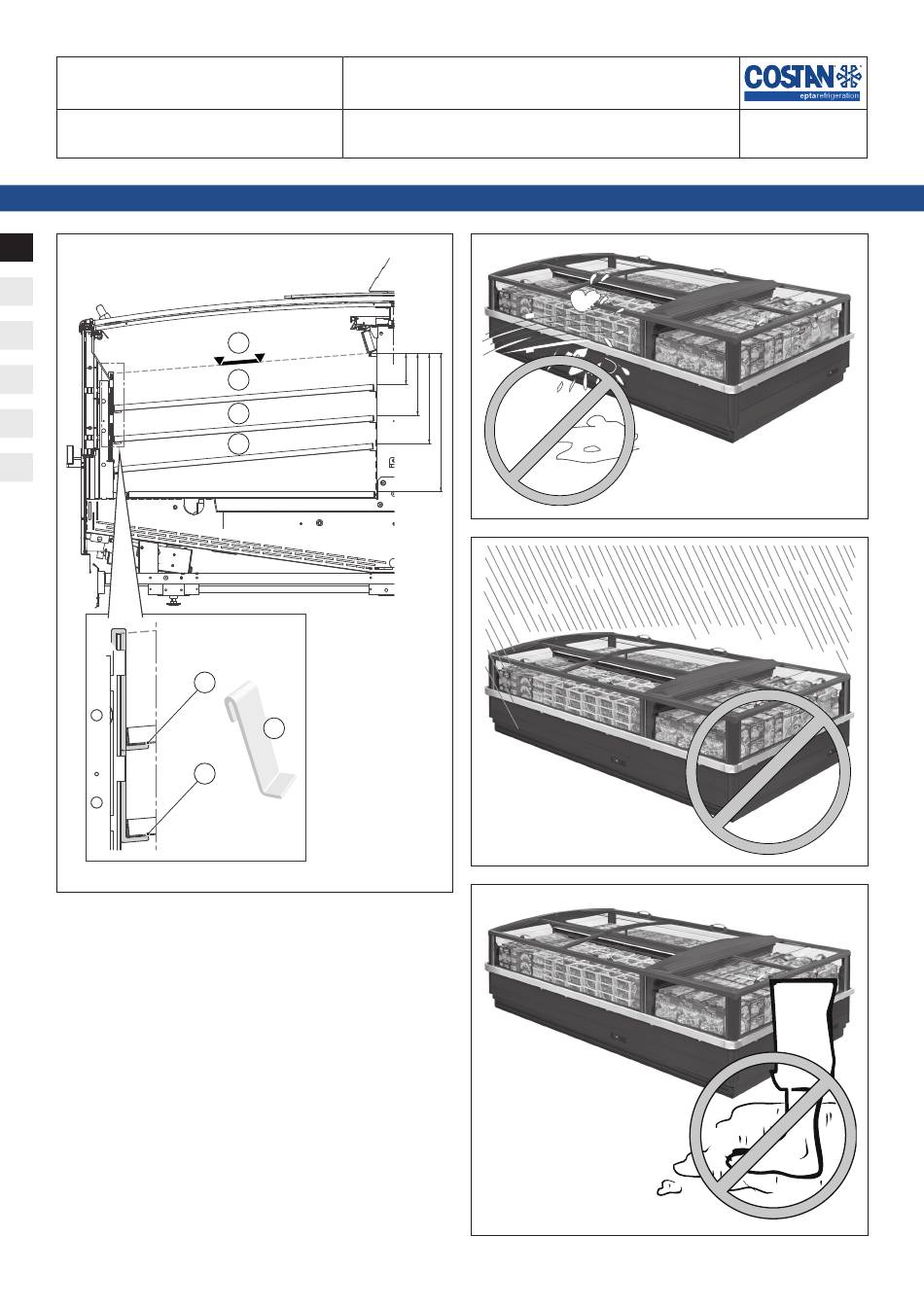 COSTAN
eptarefrigeration