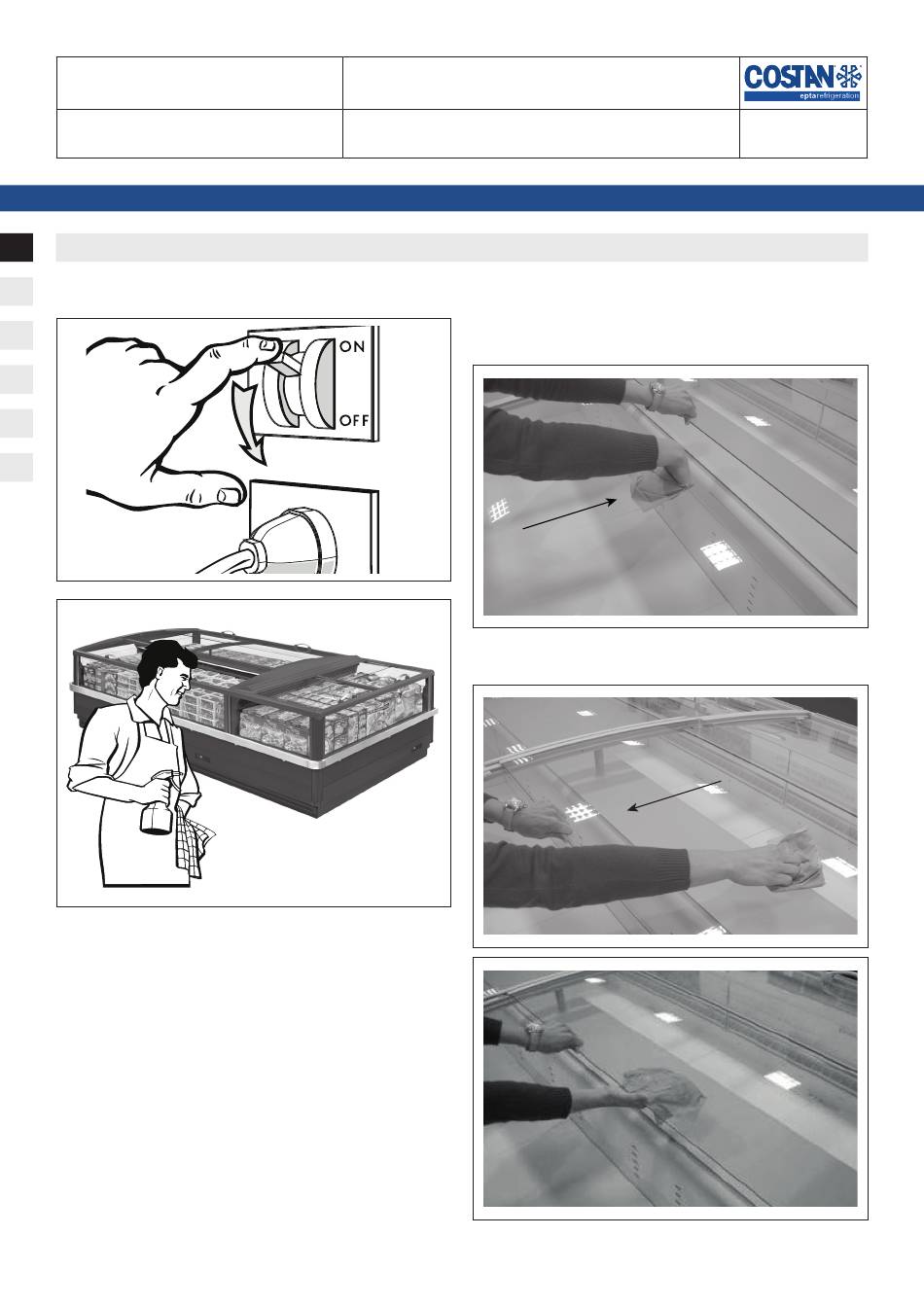 COSTAN
eptarefrigeration

ON

OFF