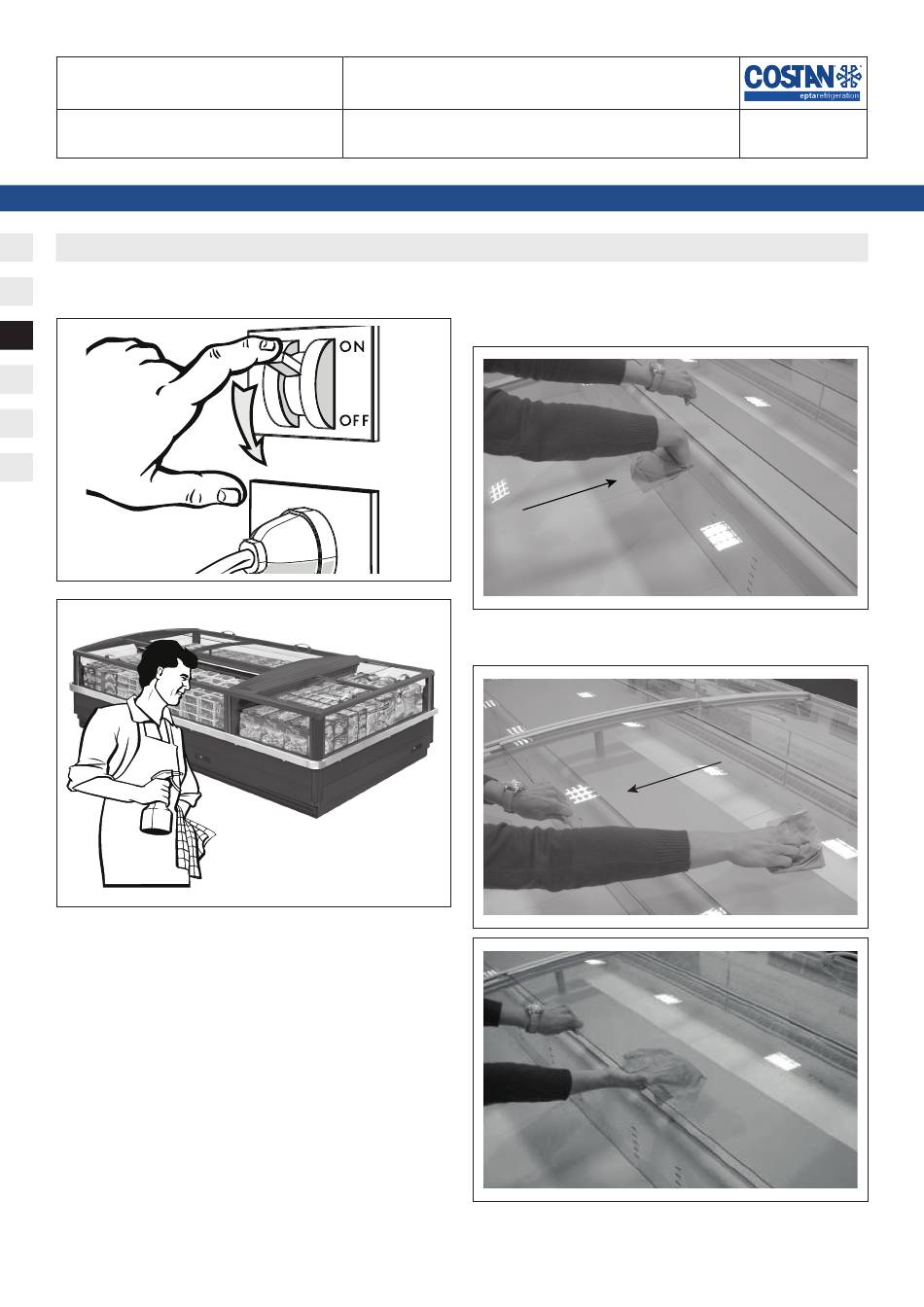 COSTAN
eptarefrigeration

ON
OFF