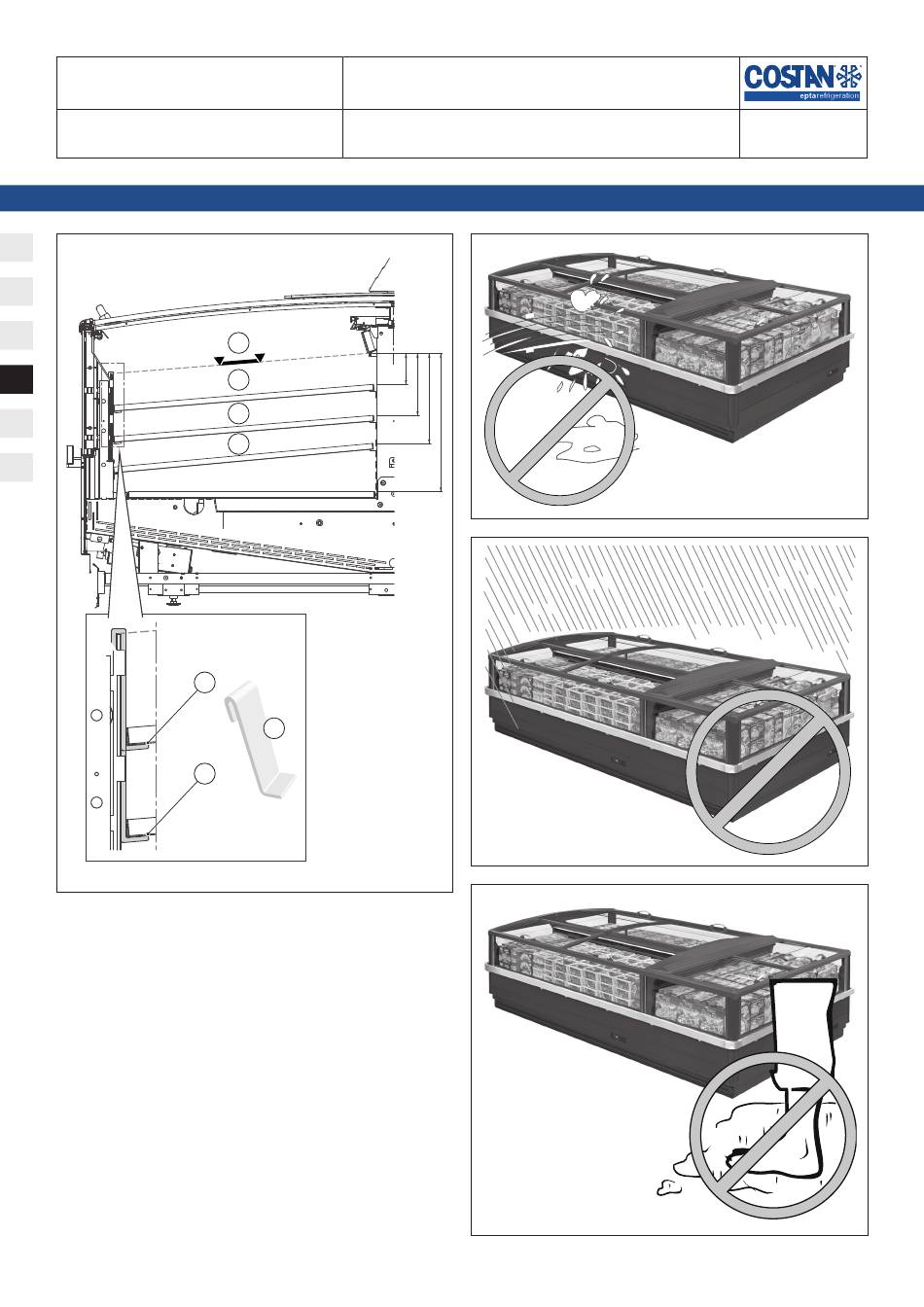 COSTAN
eptarefrigeration