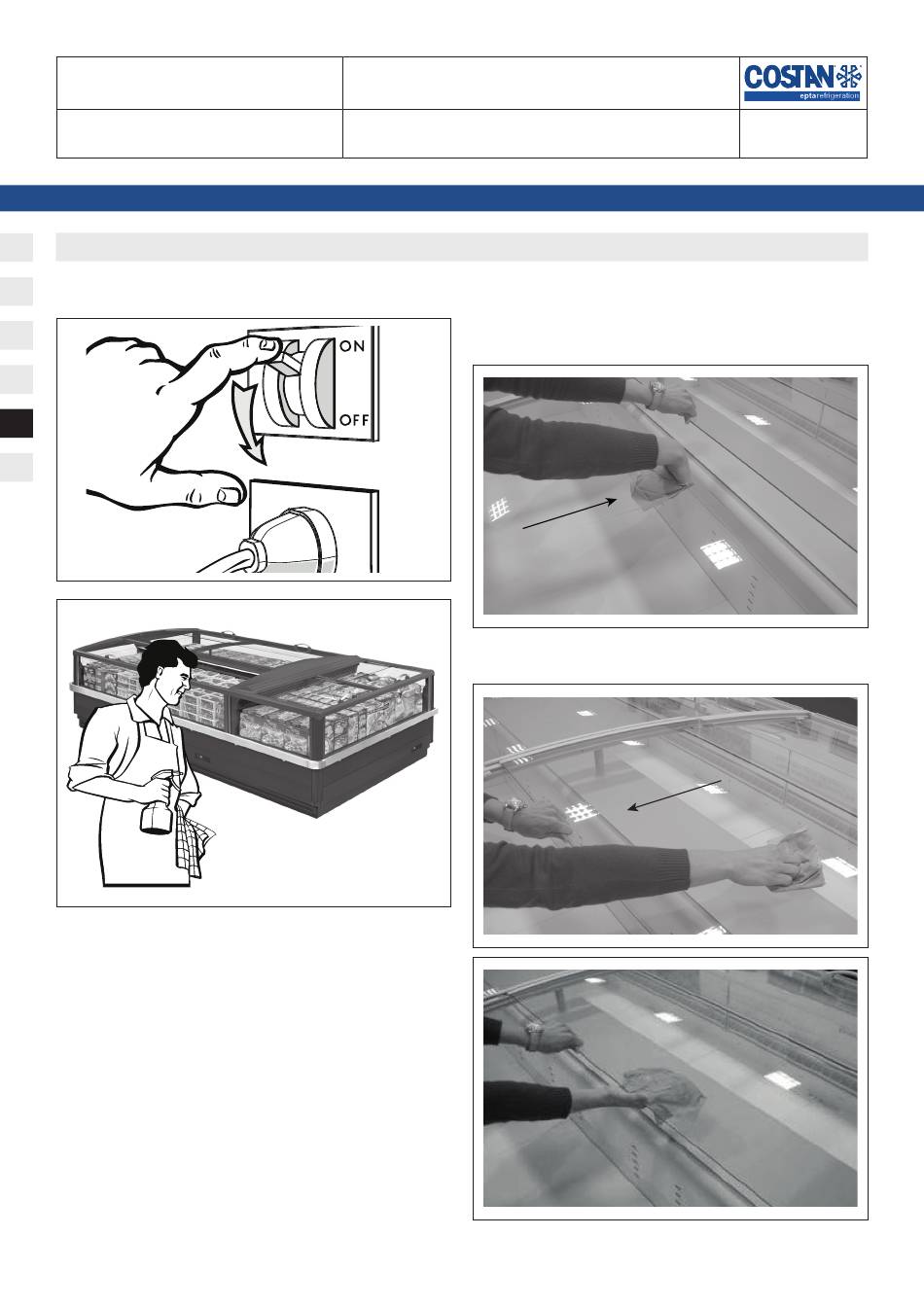 COSTAN
eptarefrigeration

ON

OFF