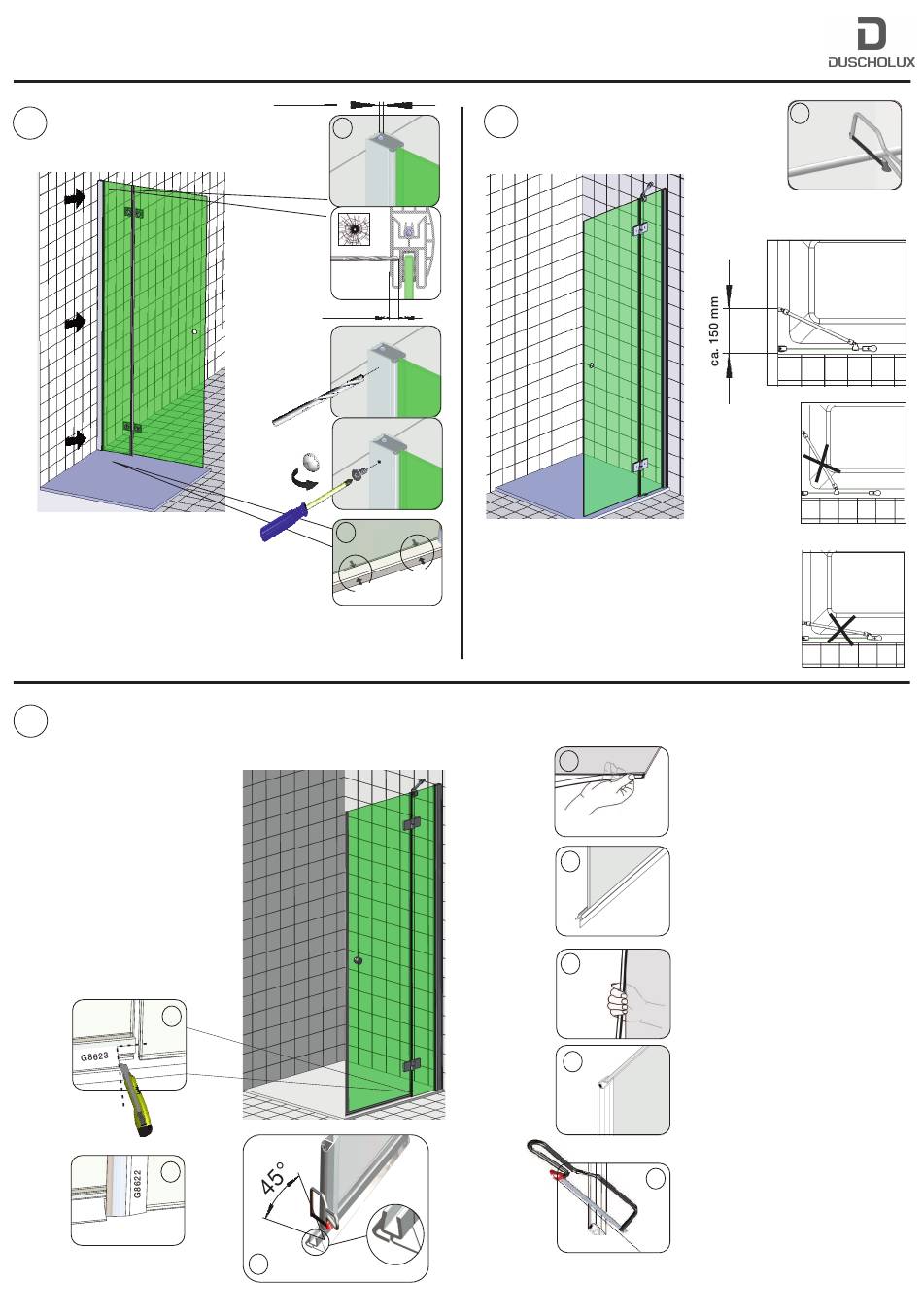 DUSCHOLUX

ca. 150 mm

G8623

G8622

45°