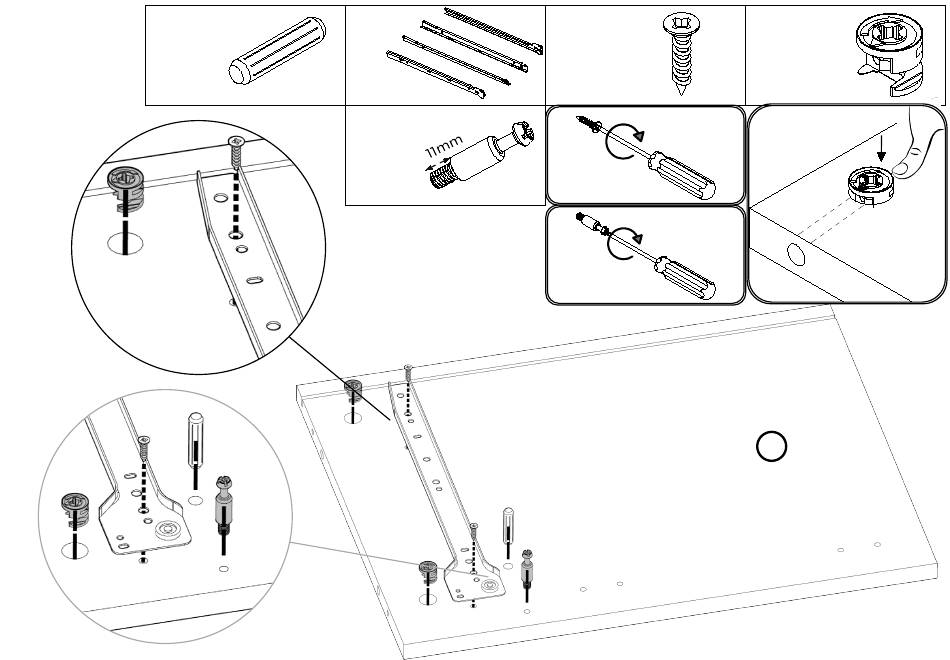 11mm