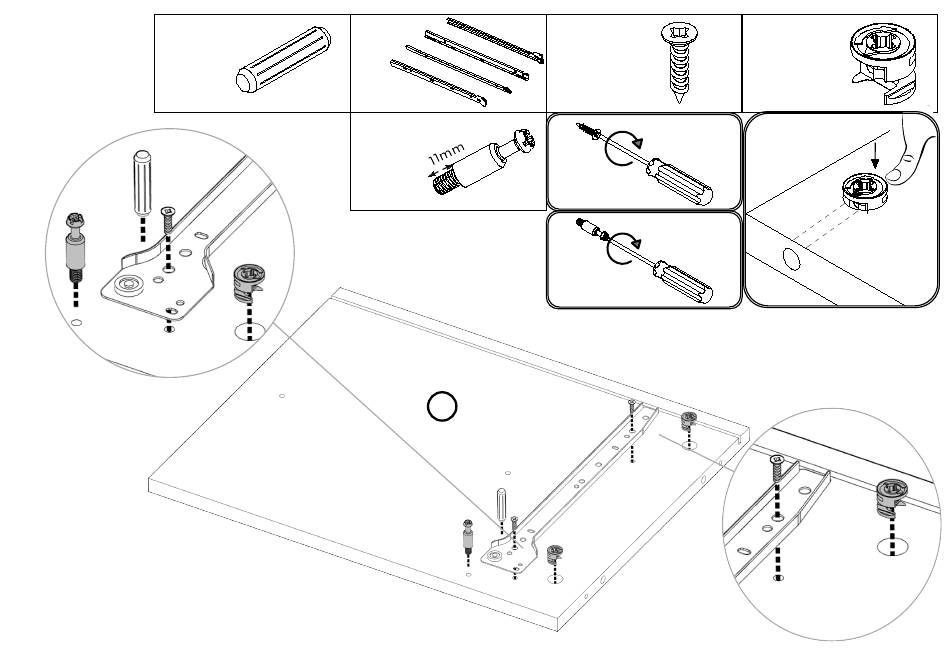 11mm