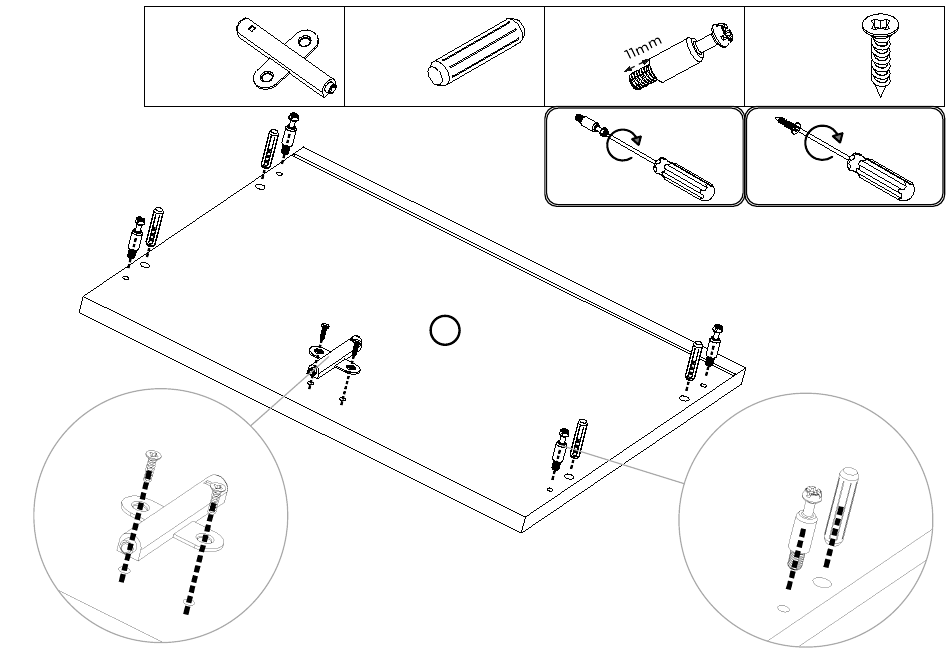 11mm