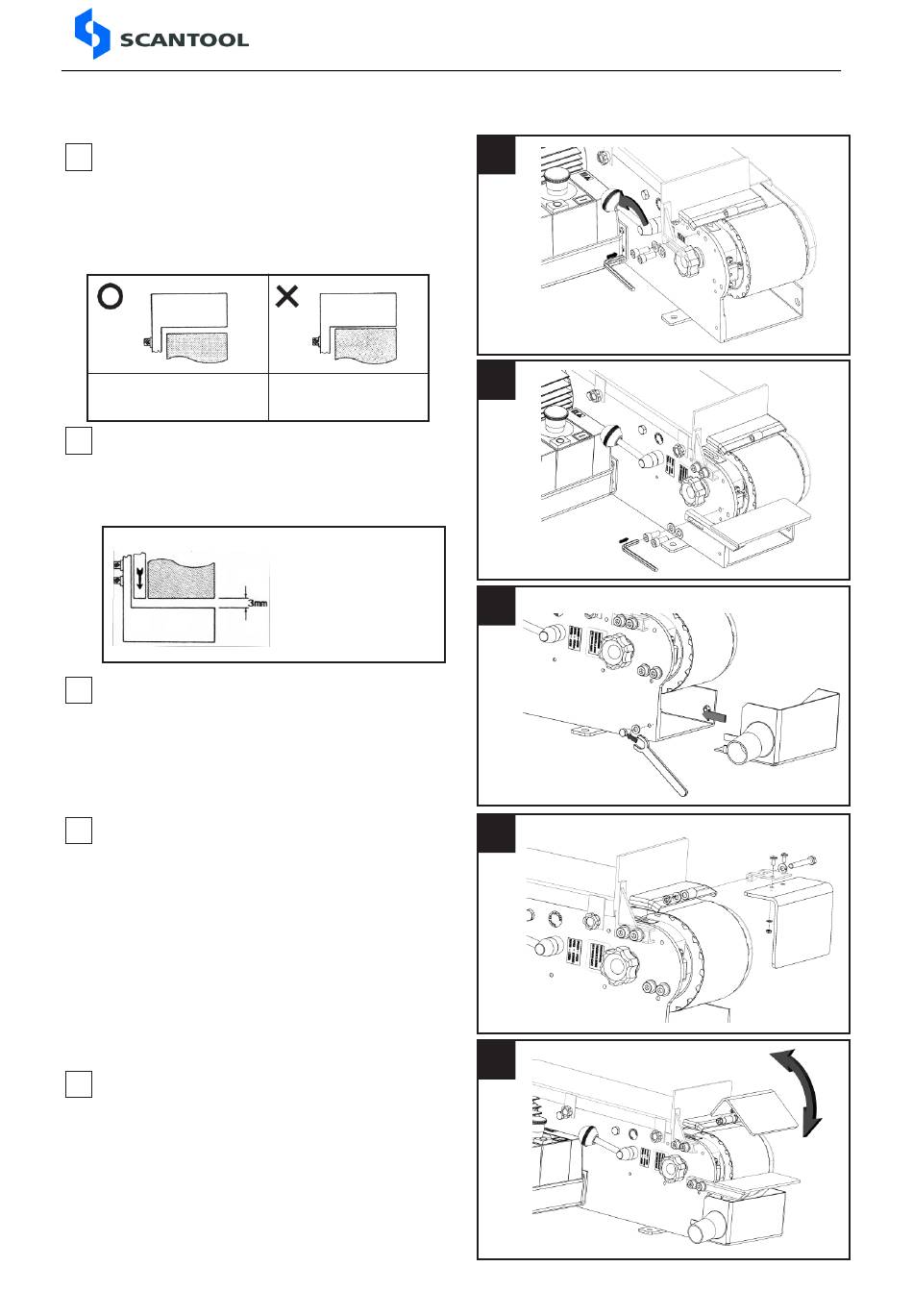 SCANTOOL

3mm