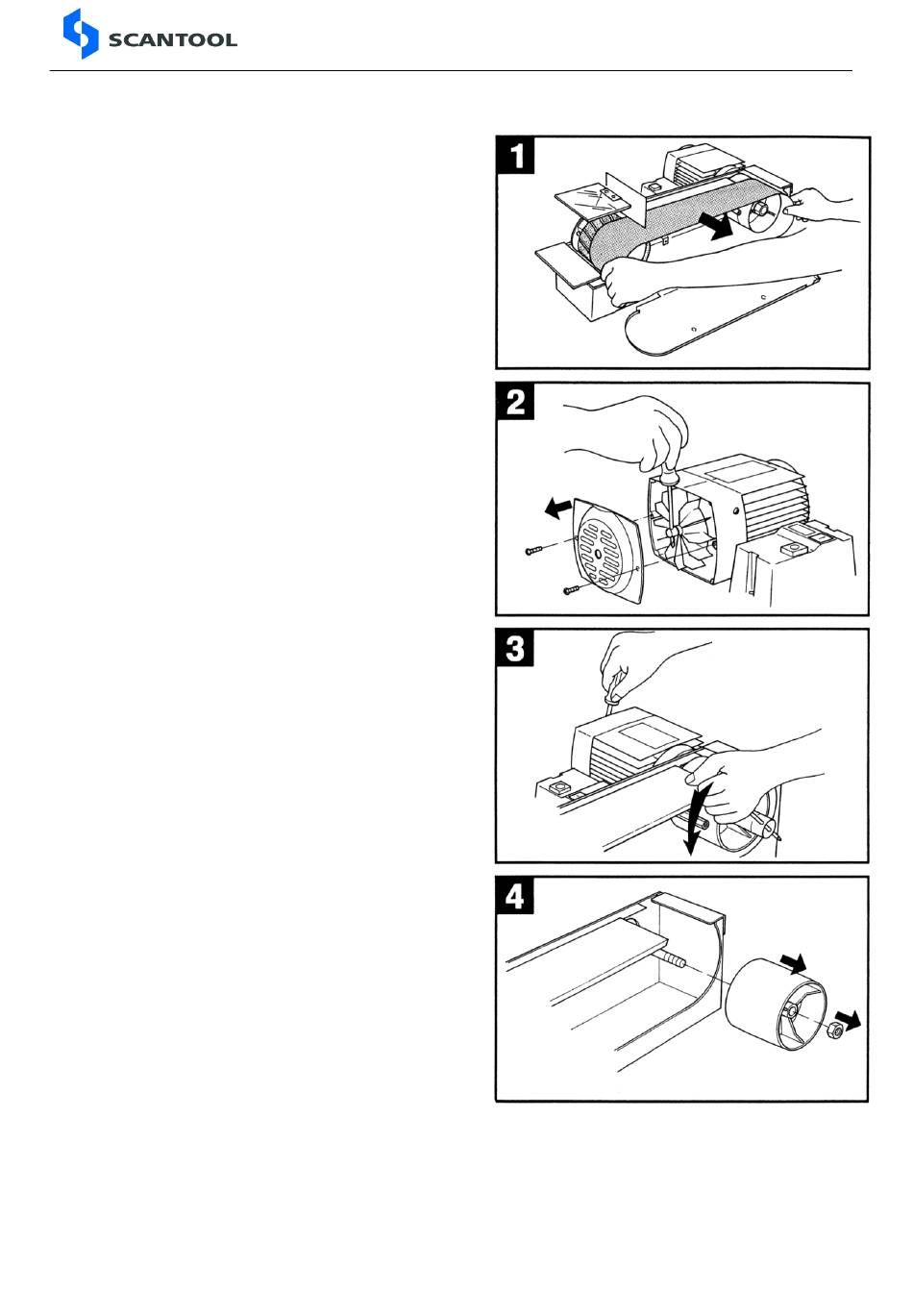 SCANTOOL

1

2

3

4