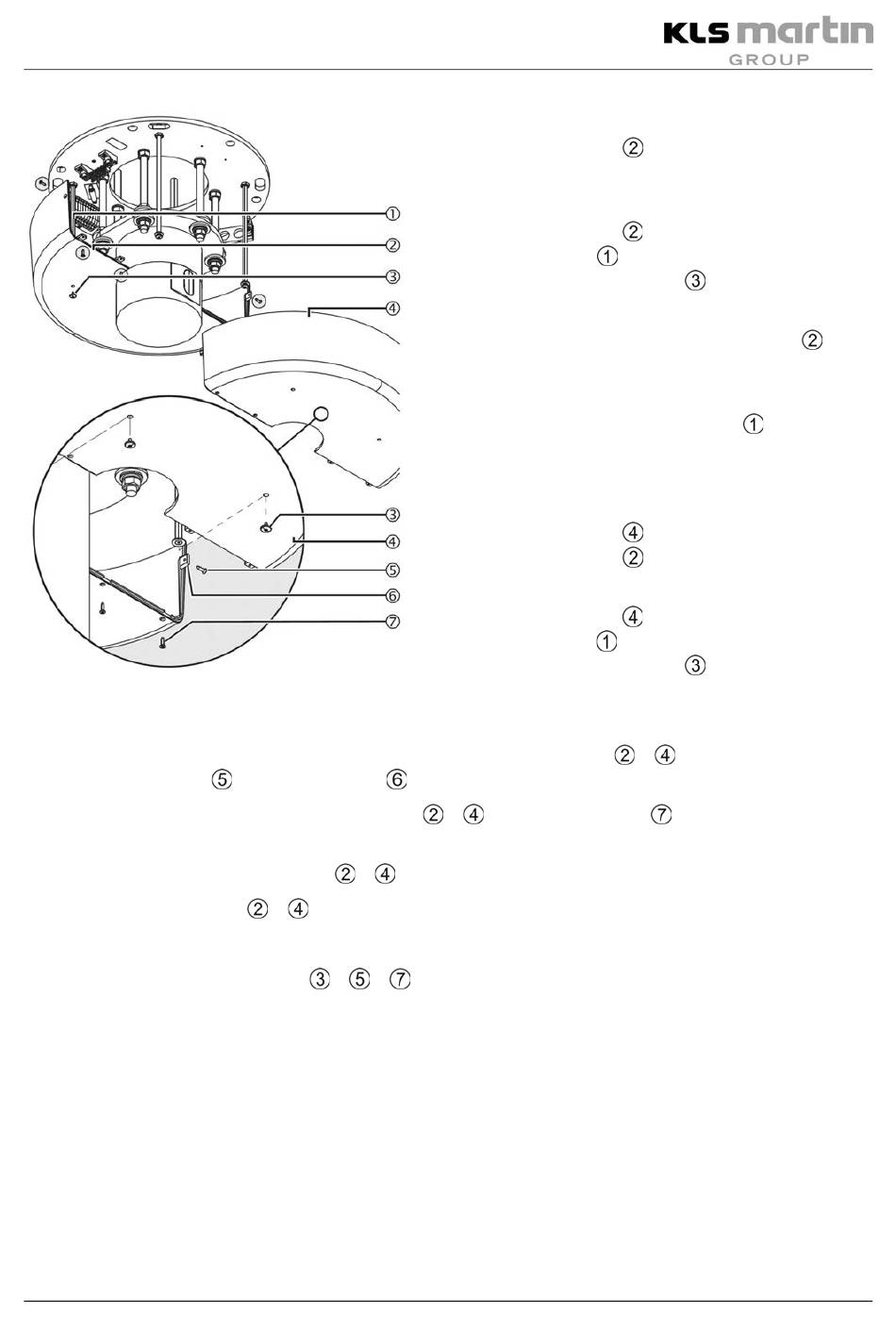 KLS martin
GROUP

①
②
③
④
③
④
⑤
⑥
⑦

②

②
①
③

②

①

④
②

④
①
③

② ④
⑤ ⑥
② ④ ⑦

② ④
② ④

③ ⑤ ⑦